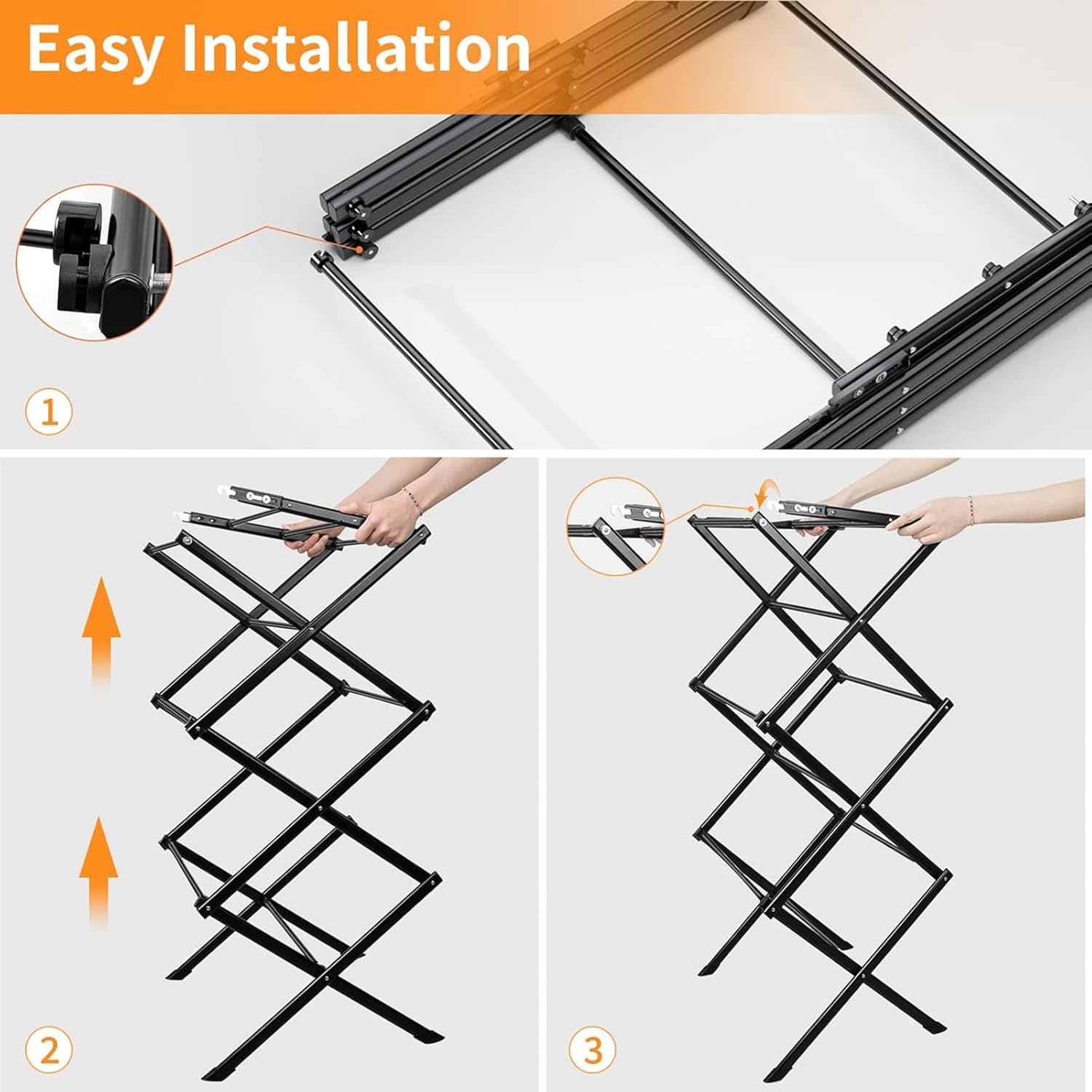 Easy Installation

1

2

3