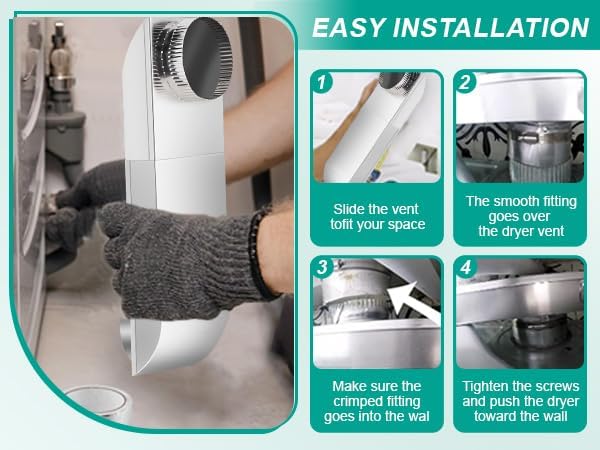 EASY INSTALLATION

1

Slide the vent tofit your space

2

The smooth fitting goes over the dryer vent

3

Make sure the crimped fitting goes into the wal

4

Tighten the screws and push the dryer toward the wall