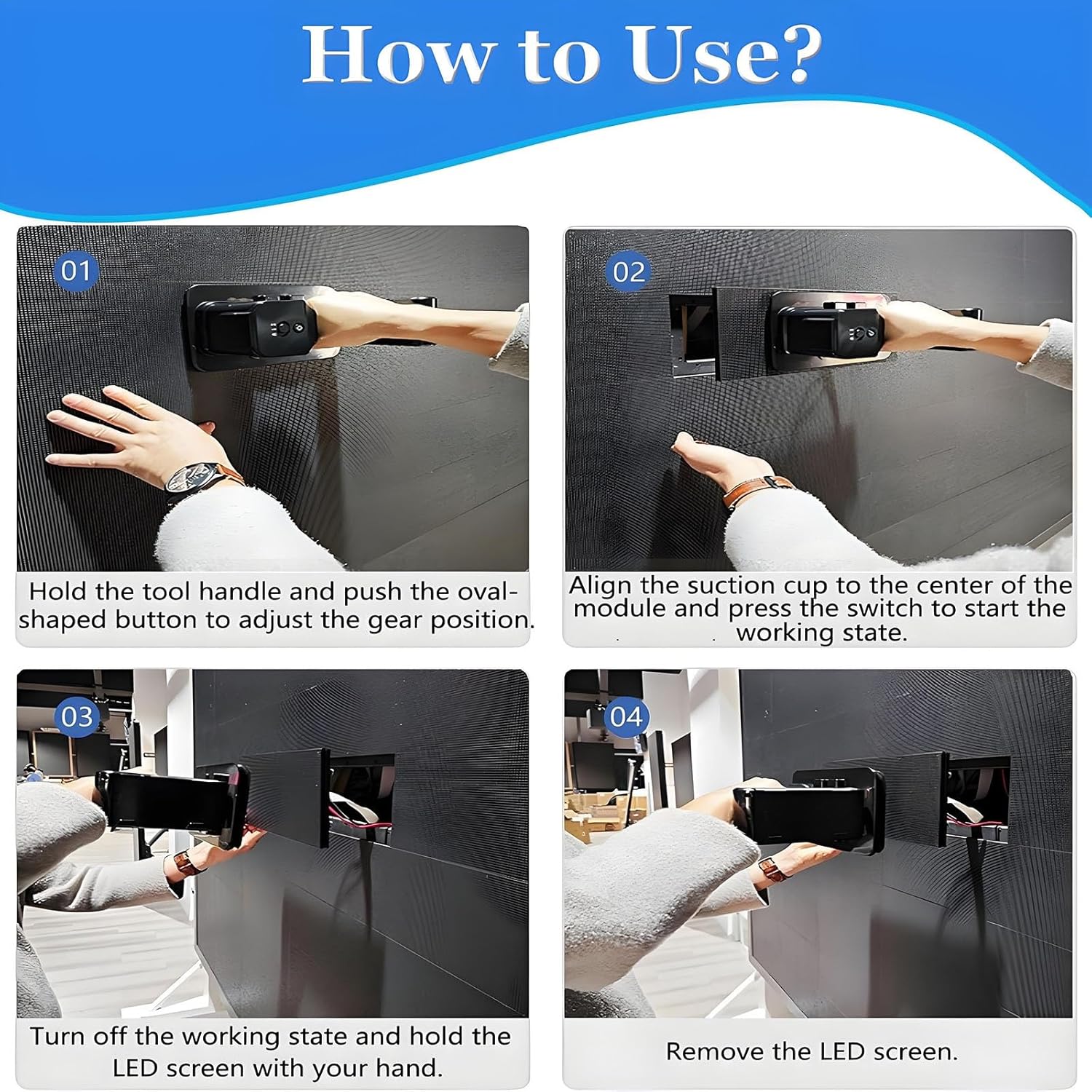 How to Use?

01

Hold the tool handle and push the oval-shaped button to adjust the gear position.

02

Align the suction cup to the center of the module and press the switch to start the working state.

03

Turn off the working state and hold the LED screen with your hand.

04

Remove the LED screen.