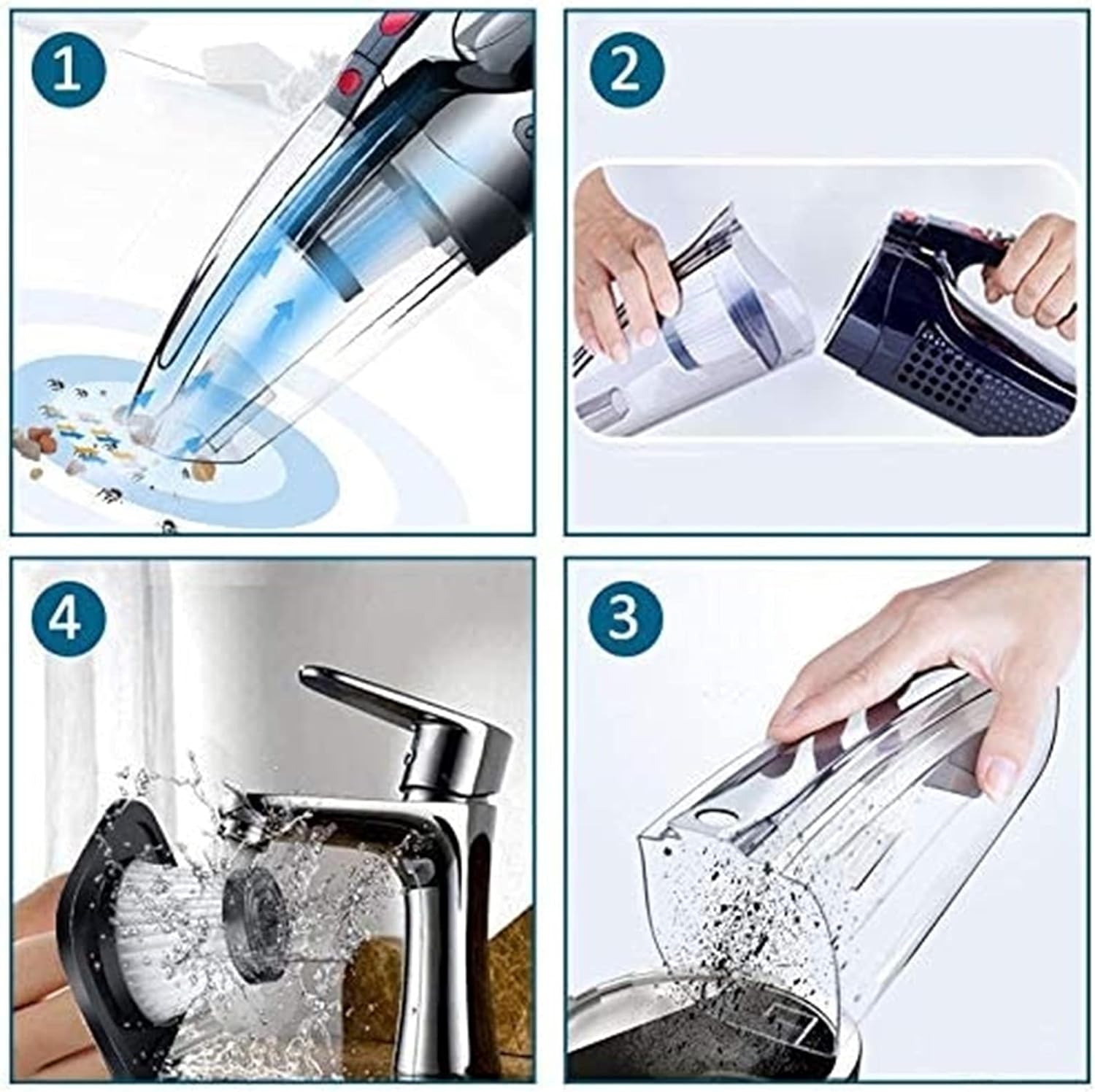 1

2

4

3