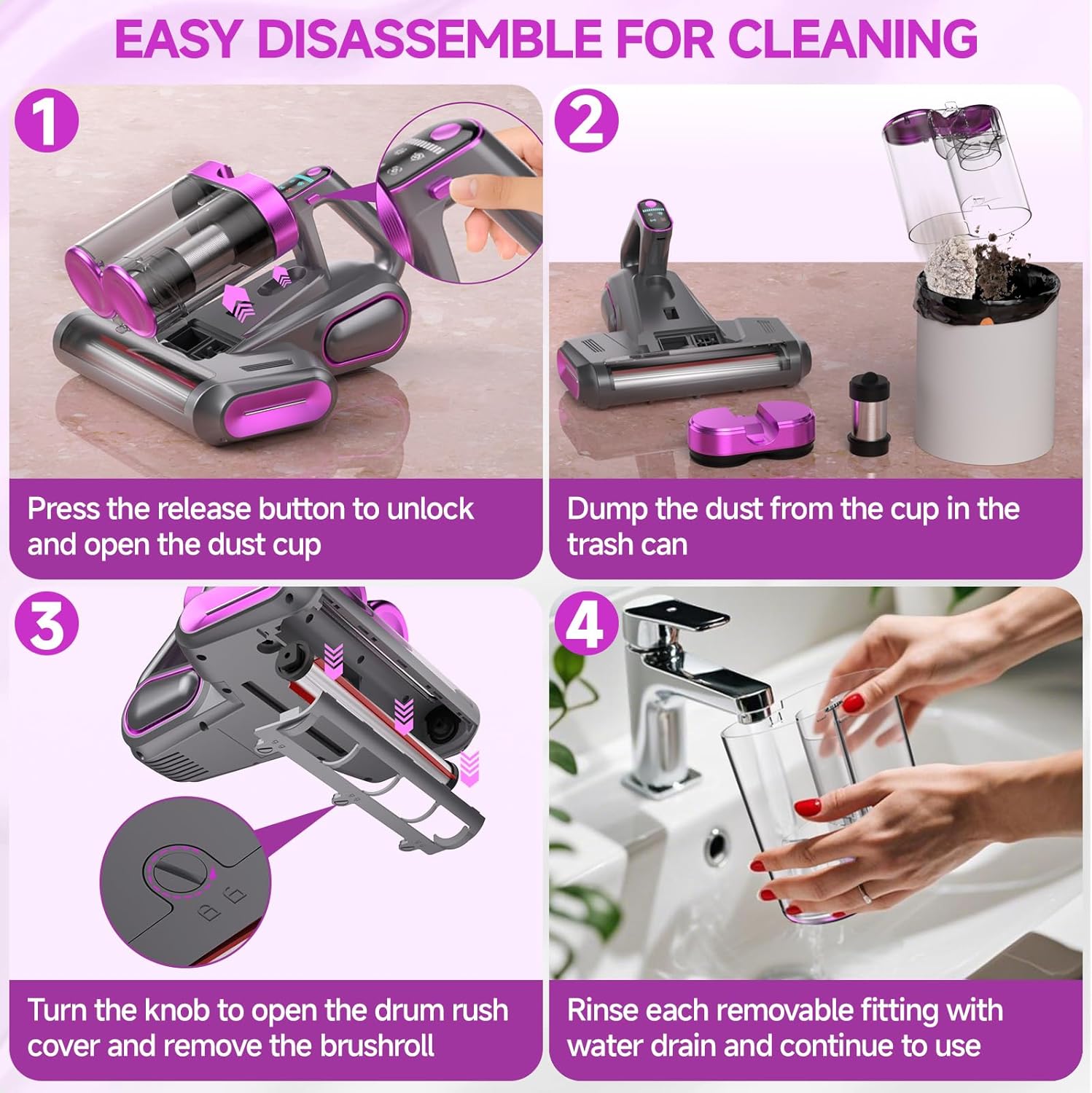 EASY DISASSEMBLE FOR CLEANING

1

Press the release button to unlock and open the dust cup

2

Dump the dust from the cup in the trash can

3

Turn the knob to open the drum rush cover and remove the brushroll

4

Rinse each removable fitting with water drain and continue to use