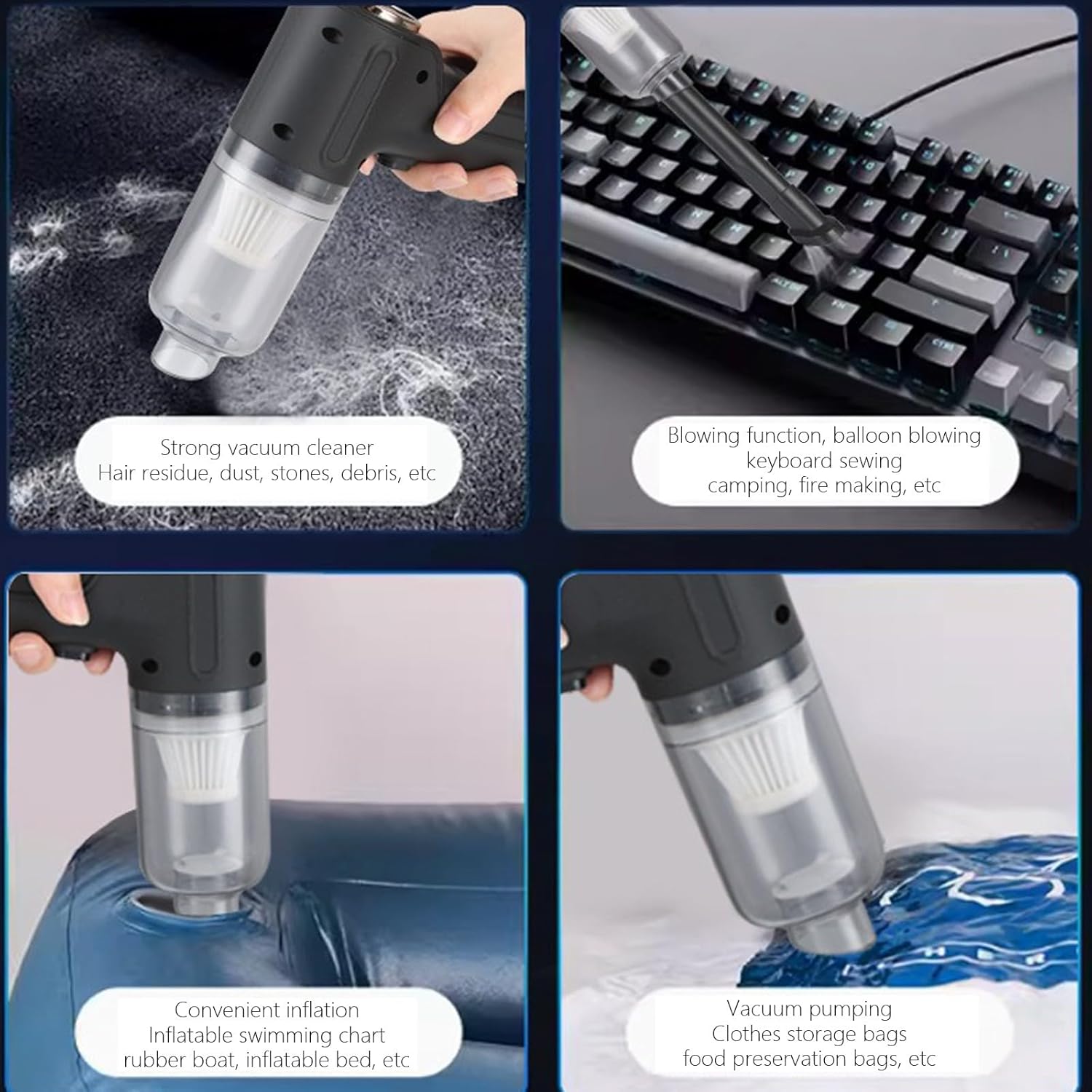 Strong vacuum cleaner
Hair residue, dust, stones, debris, etc

Blowing function, balloon blowing
keyboard sewing
camping, fire making, etc

Convenient inflation
Inflatable swimming chart
rubber boat, inflatable bed, etc

Vacuum pumping
Clothes storage bags
food preservation bags, etc