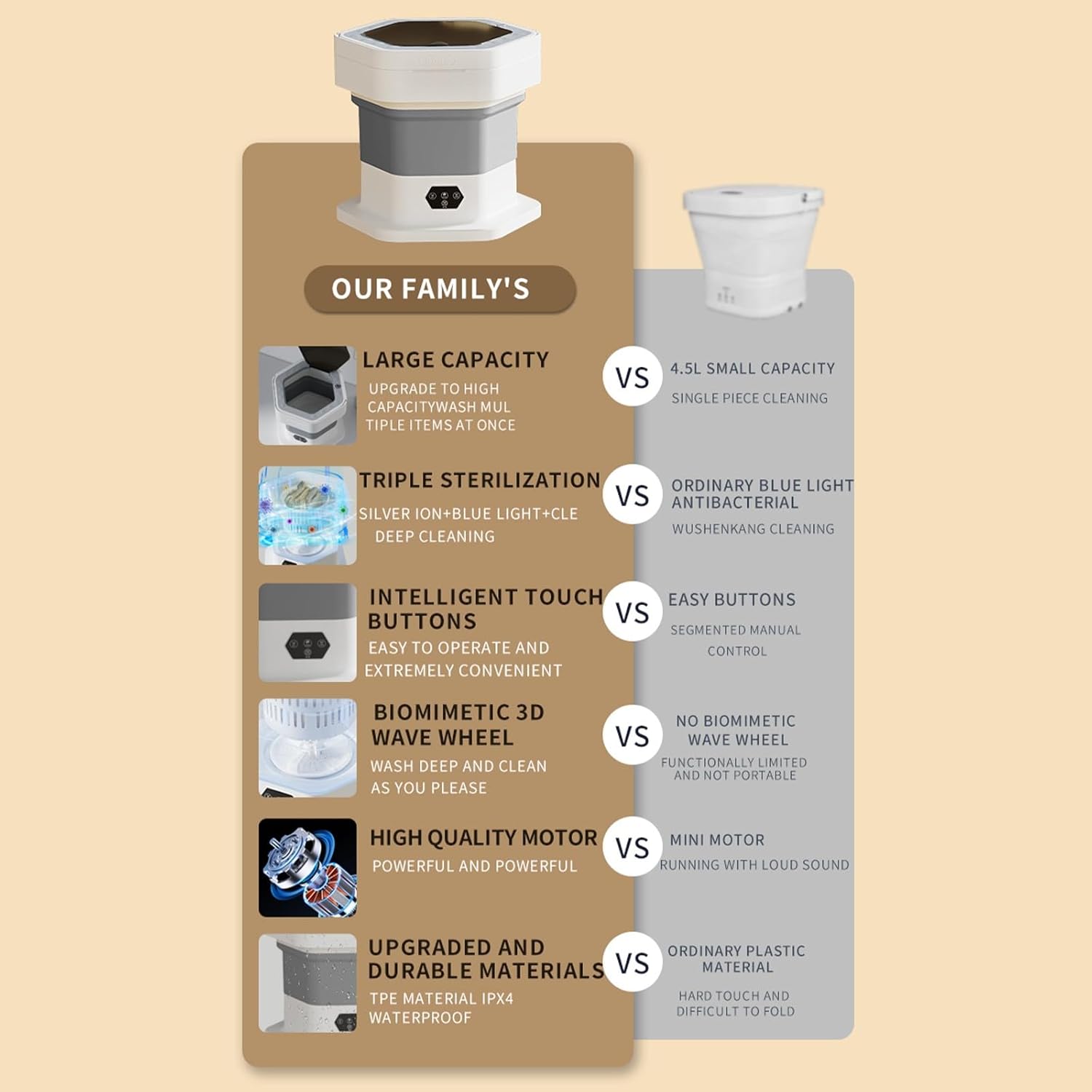 OUR FAMILY'S

LARGE CAPACITY
UPGRADE TO HIGH CAPACITYWASH MUL TIPLE ITEMS AT ONCE

VS

4.5L SMALL CAPACITY
SINGLE PIECE CLEANING

TRIPLE STERILIZATION
SILVER ION+BLUE LIGHT+CLE DEEP CLEANING

VS

ORDINARY BLUE LIGHT ANTIBACTERIAL
WUSHENKANG CLEANING

INTELLIGENT TOUCH BUTTONS
EASY TO OPERATE AND EXTREMELY CONVENIENT

VS

EASY BUTTONS
SEGMENTED MANUAL CONTROL

BIOMIMETIC 3D WAVE WHEEL
WASH DEEP AND CLEAN AS YOU PLEASE

VS

NO BIOMIMETIC WAVE WHEEL
FUNCTIONALLY LIMITED AND NOT PORTABLE

HIGH QUALITY MOTOR
POWERFUL AND POWERFUL

VS

MINI MOTOR
RUNNING WITH LOUD SOUND

UPGRADED AND DURABLE MATERIALS
TPE MATERIAL IPX4 WATERPROOF

VS

ORDINARY PLASTIC MATERIAL
HARD TOUCH AND DIFFICULT TO FOLD