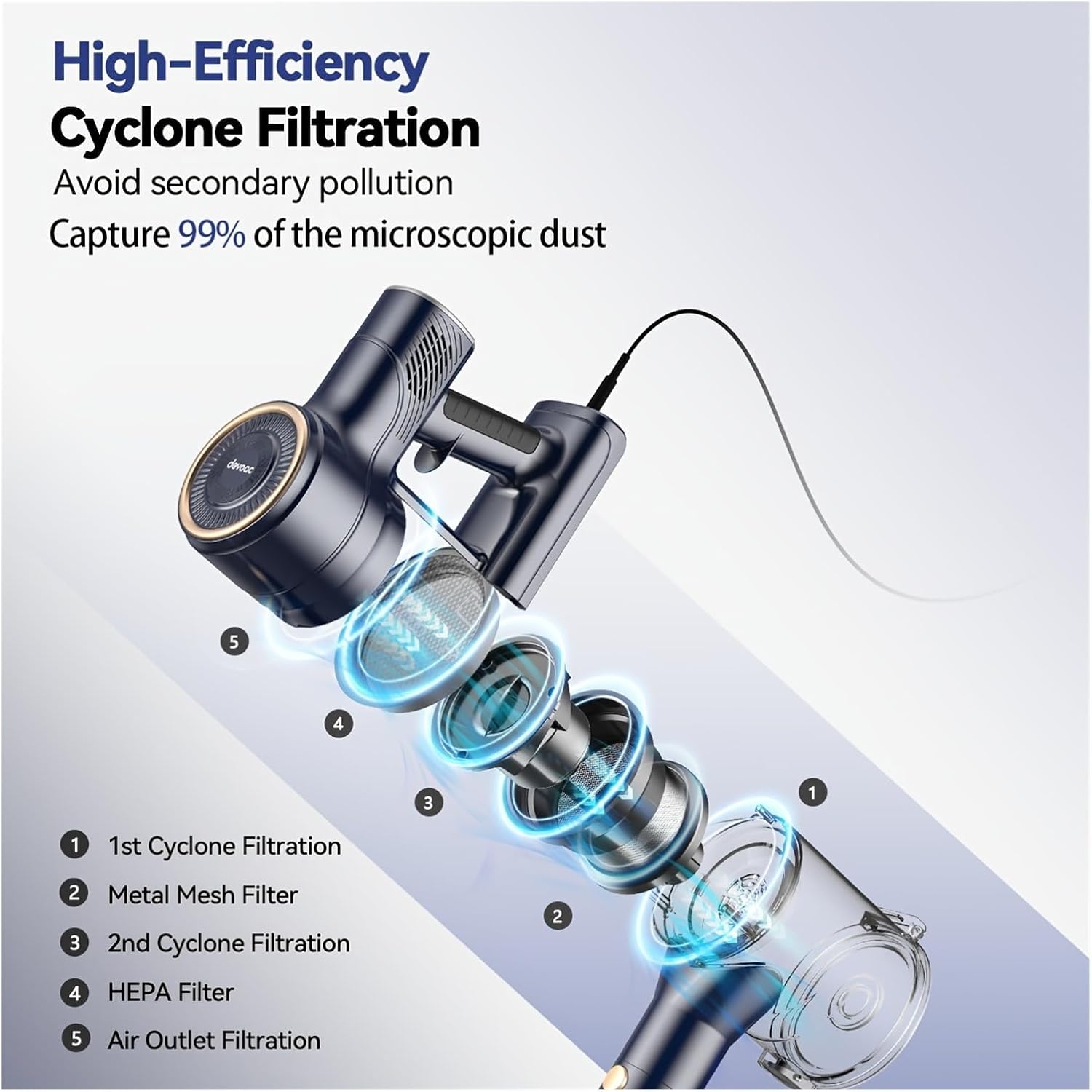 High-Efficiency
Cyclone Filtration
Avoid secondary pollution
Capture 99% of the microscopic dust

devoac

5

4

3

1

2

1 1st Cyclone Filtration
2 Metal Mesh Filter
3 2nd Cyclone Filtration
4 HEPA Filter
5 Air Outlet Filtration