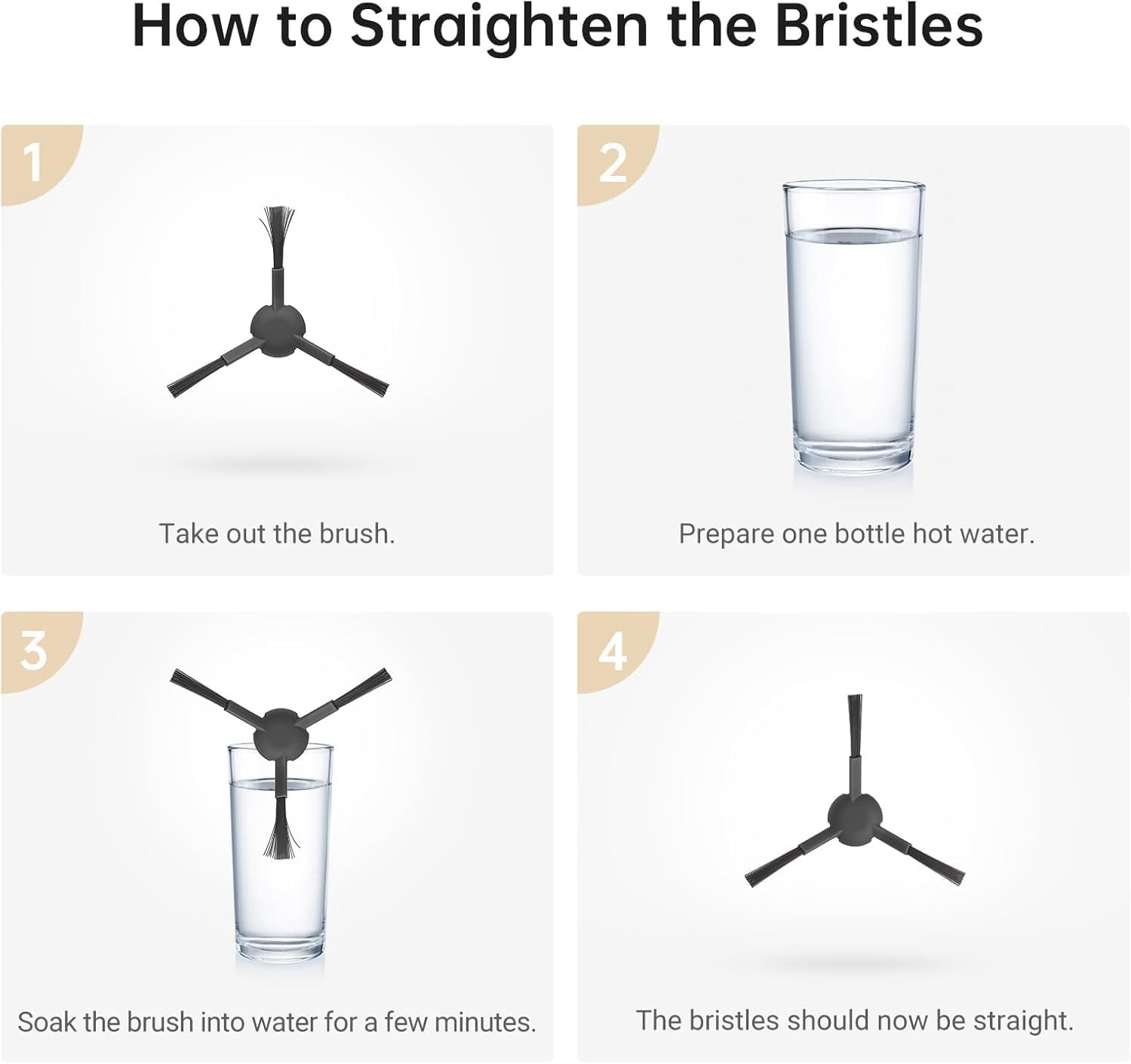 How to Straighten the Bristles

1

Take out the brush.

2

Prepare one bottle hot water.

3

Soak the brush into water for a few minutes.

4

The bristles should now be straight.