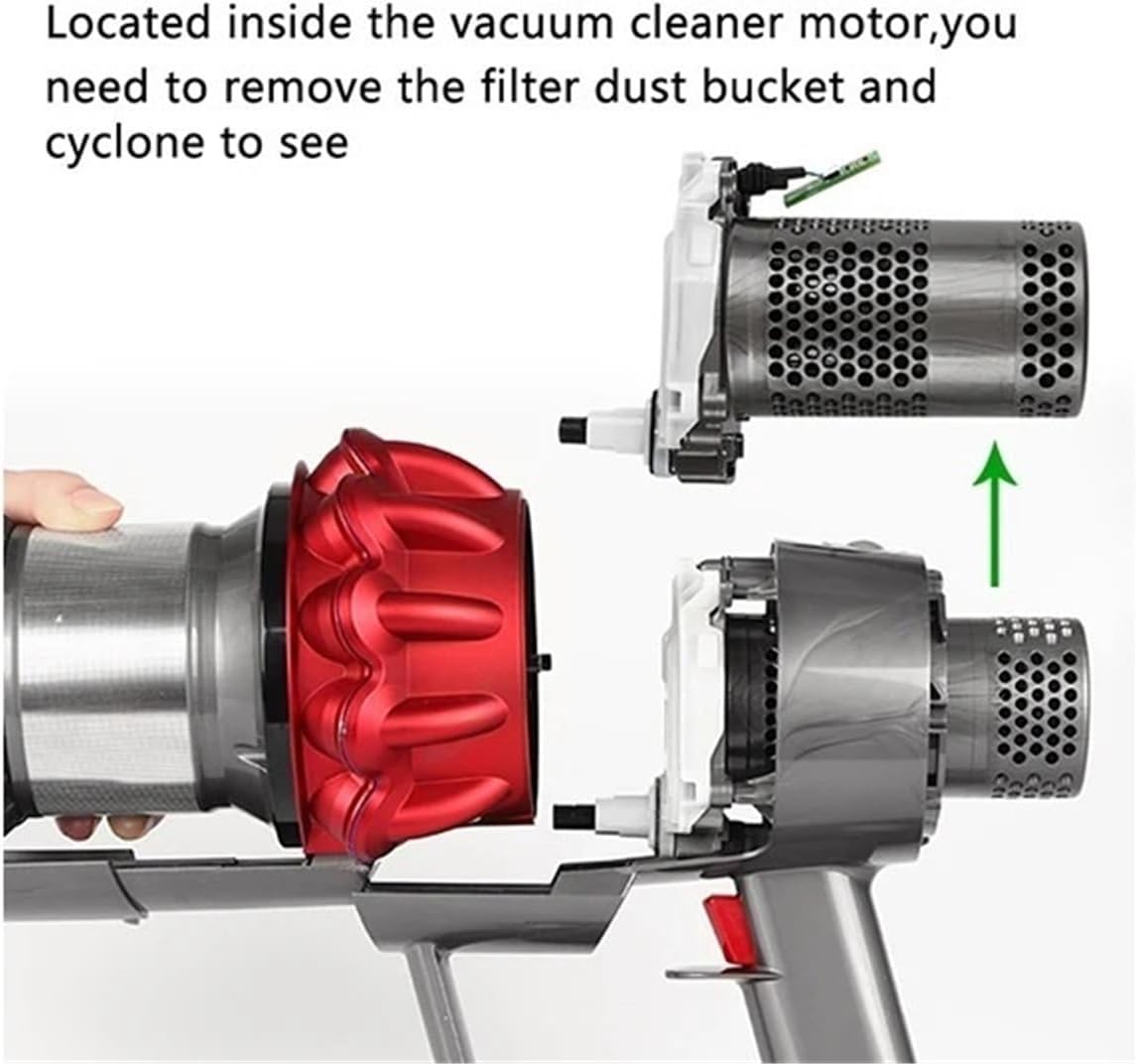 Located inside the vacuum cleaner motor,you need to remove the filter dust bucket and cyclone to see