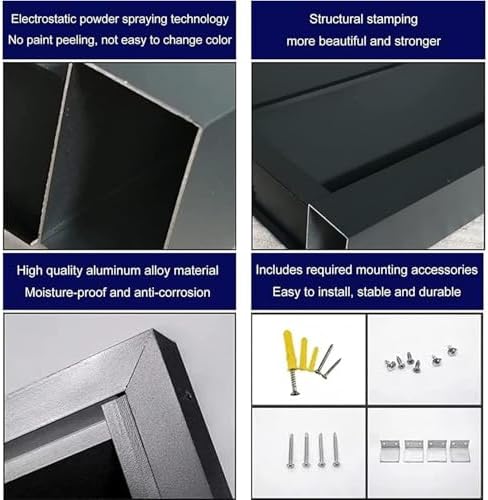 Electrostatic powder spraying technology
No paint peeling, not easy to change color

Structural stamping
more beautiful and stronger

High quality aluminum alloy material
Moisture-proof and anti-corrosion

Includes required mounting accessories
Easy to install, stable and durable