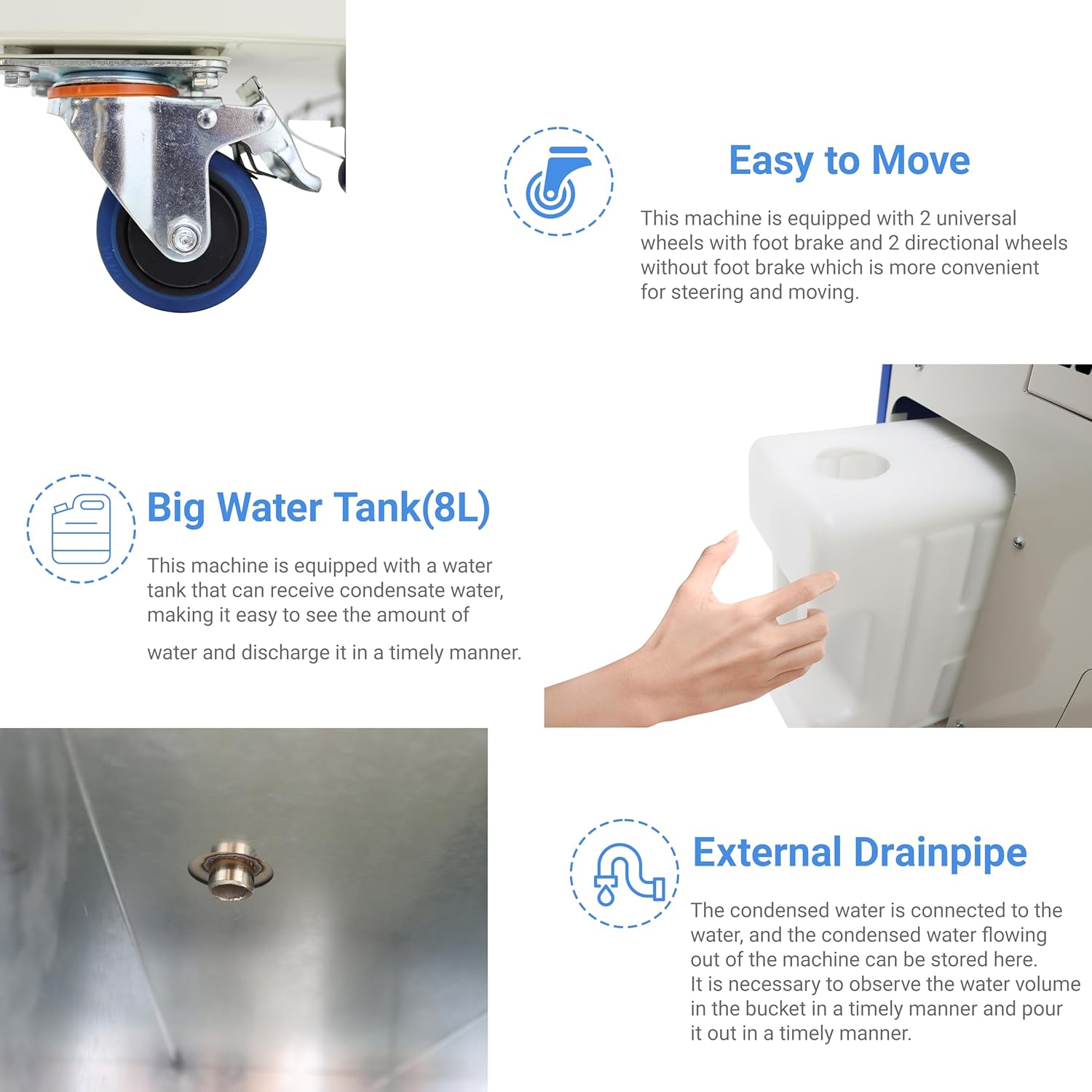 Easy to Move

This machine is equipped with 2 universal wheels with foot brake and 2 directional wheels without foot brake which is more convenient for steering and moving.

Big Water Tank(8L)

This machine is equipped with a water tank that can receive condensate water, making it easy to see the amount of

water and discharge it in a timely manner.

External Drainpipe

The condensed water is connected to the water, and the condensed water flowing out of the machine can be stored here.
It is necessary to observe the water volume in the bucket in a timely manner and pour it out in a timely manner.