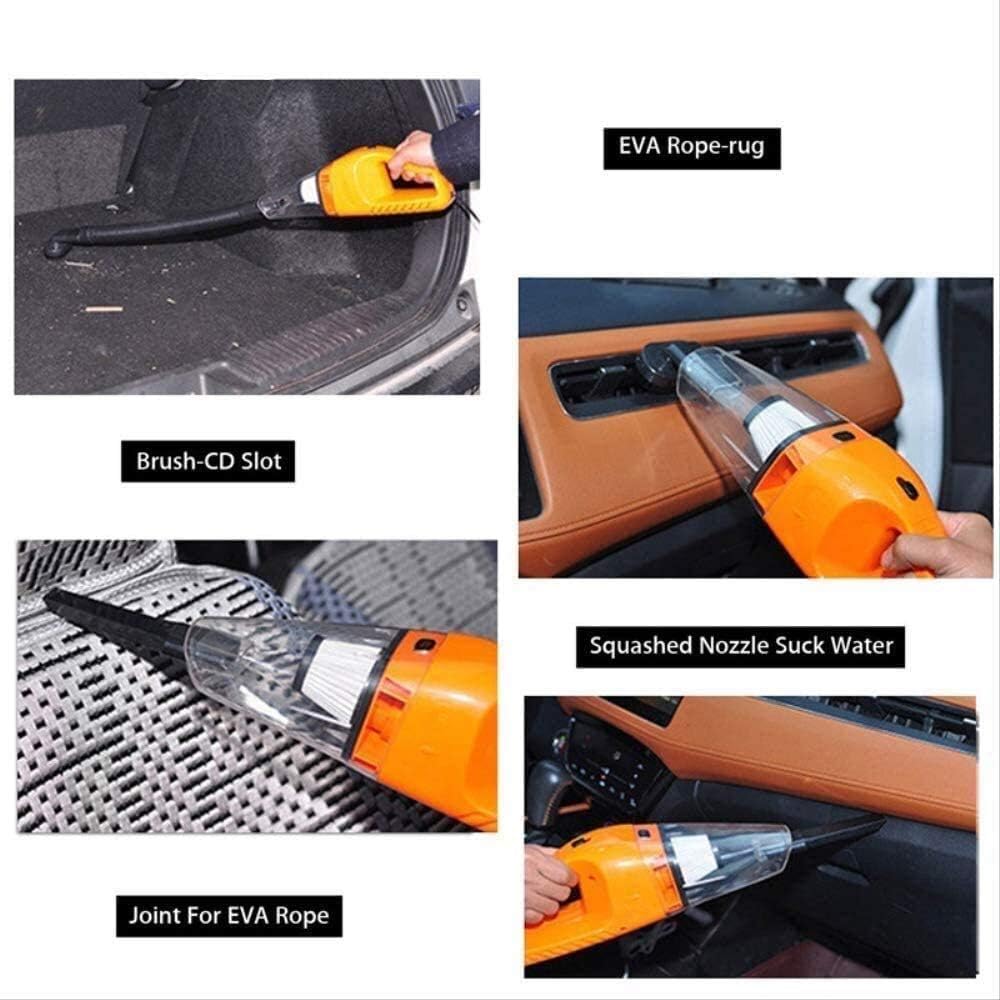 EVA Rope-rug

Brush-CD Slot

Squashed Nozzle Suck Water

Joint For EVA Rope