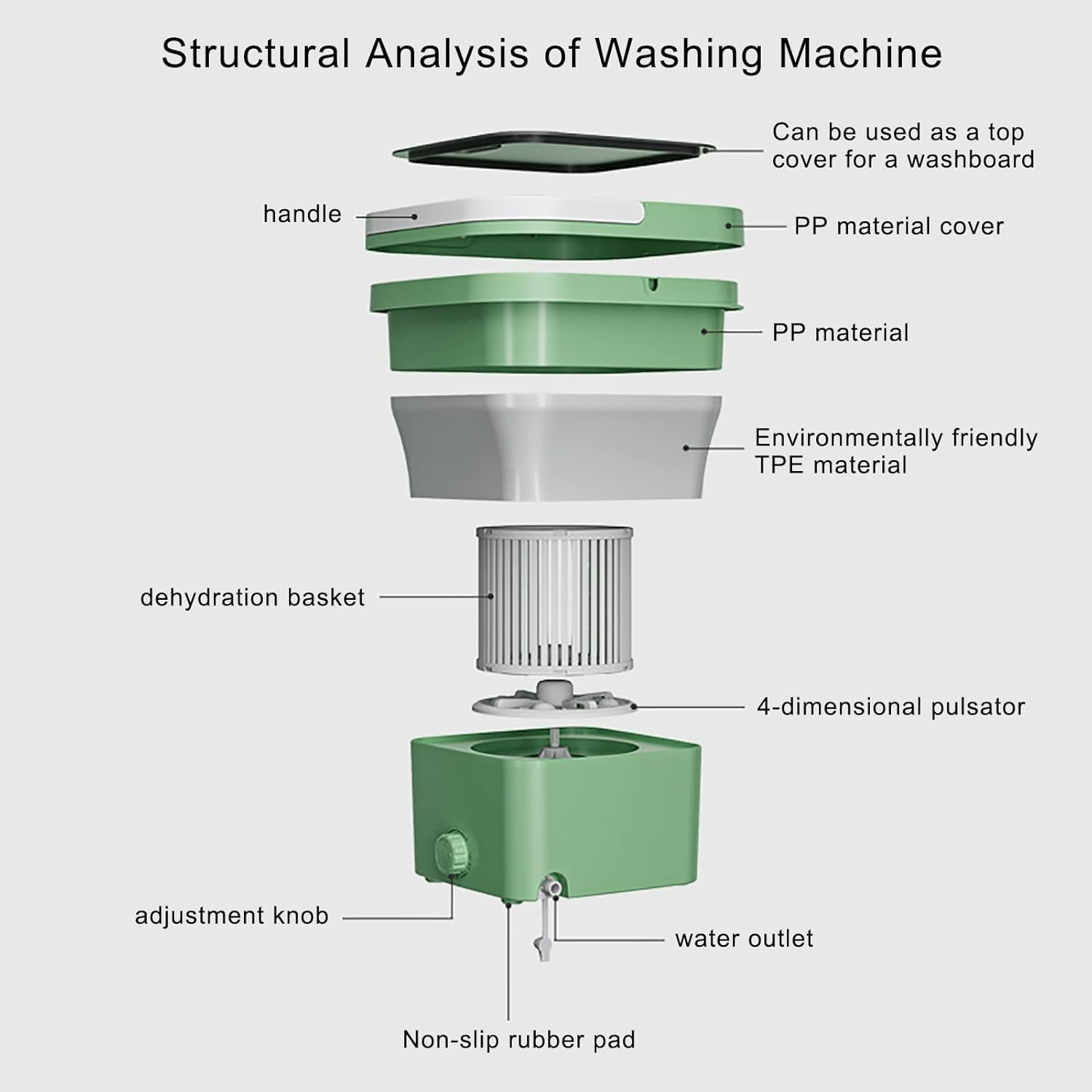 Structural Analysis of Washing Machine

Can be used as a top cover for a washboard

handle

PP material cover

PP material

Environmentally friendly TPE material

dehydration basket

4-dimensional pulsator

adjustment knob

water outlet

Non-slip rubber pad