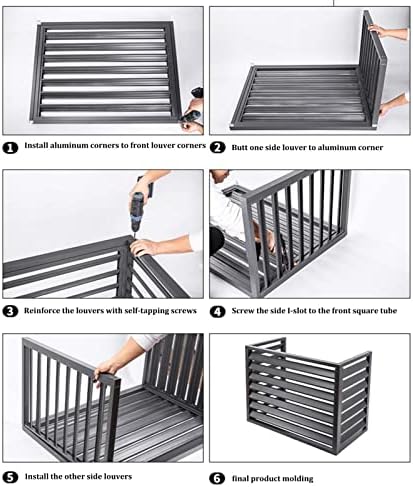 1 Install aluminum corners to front louver corners

2 Butt one side louver to aluminum corner

3 Reinforce the louvers with self-tapping screws

4 Screw the side I-slot to the front square tube

5 Install the other side louvers

6 final product molding