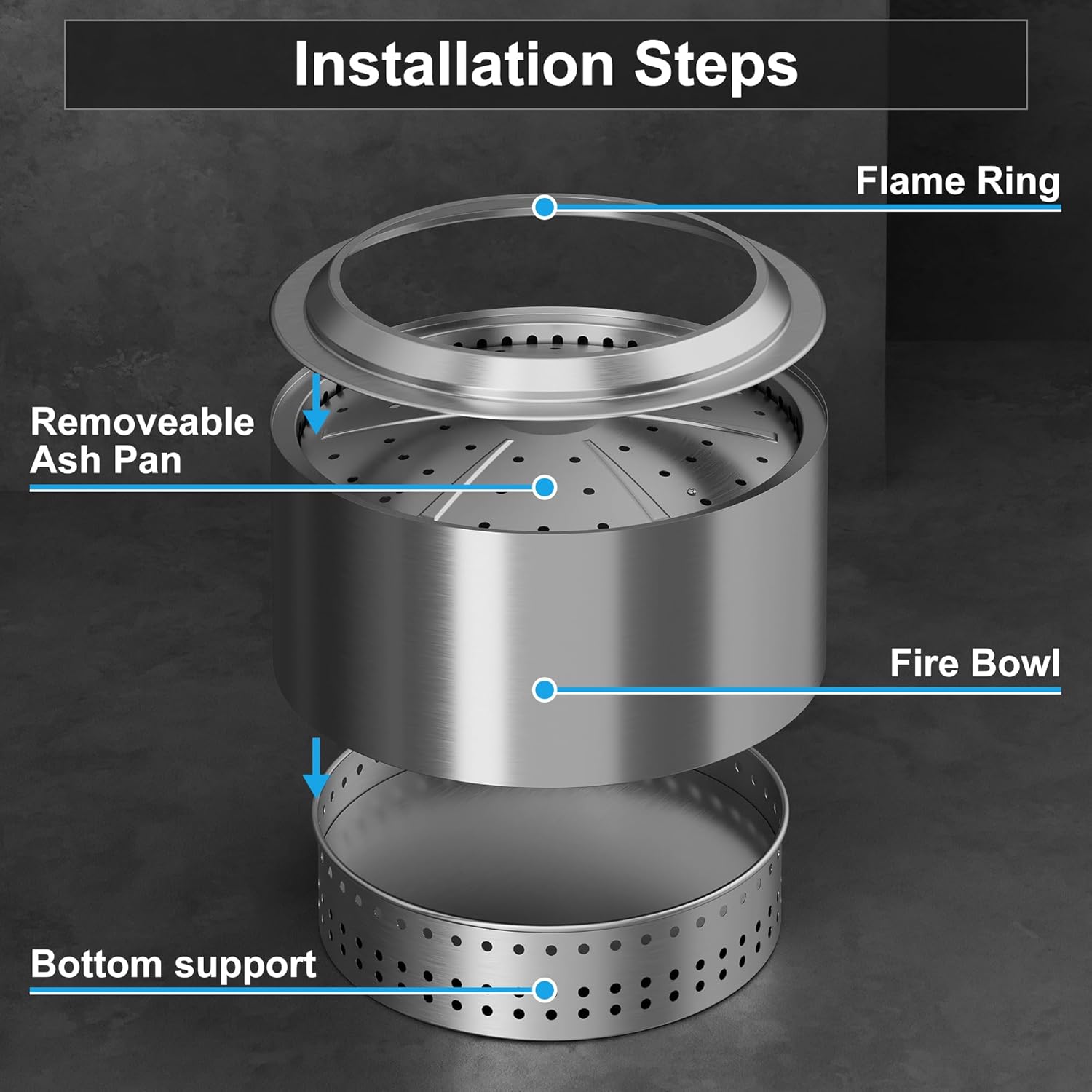 Installation Steps

Flame Ring

Removeable Ash Pan

Fire Bowl

Bottom support