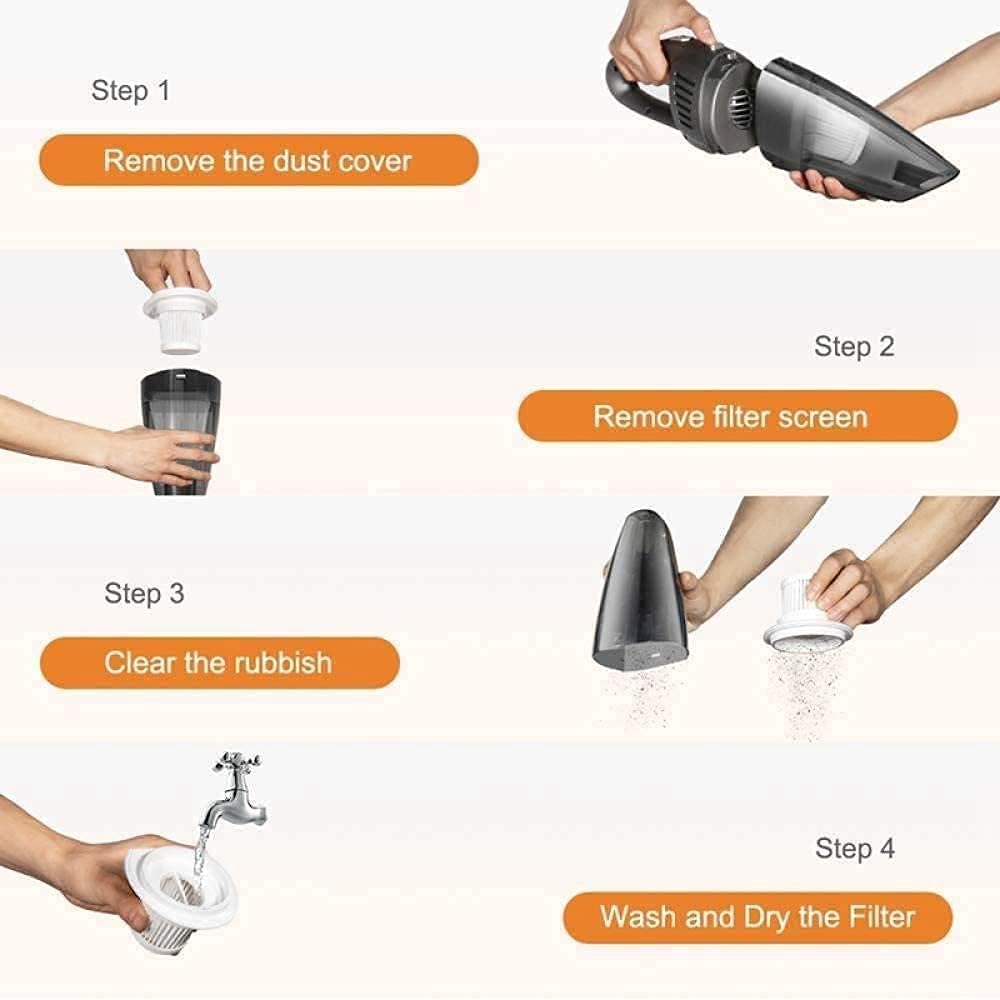 Step 1

Remove the dust cover

Step 2

Remove filter screen

Step 3

Clear the rubbish

Step 4

Wash and Dry the Filter