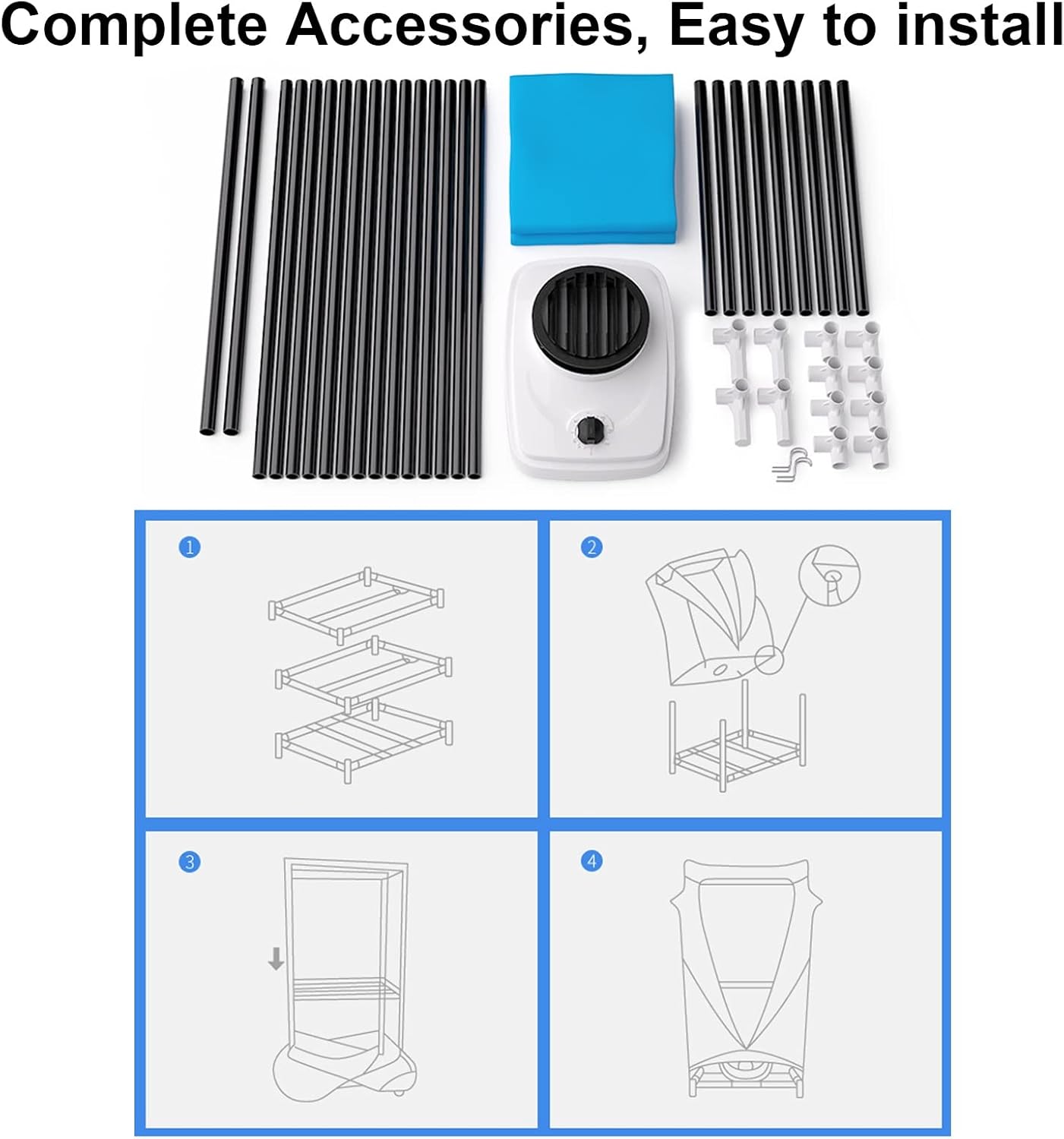 Complete Accessories, Easy to install

1

2

3

4