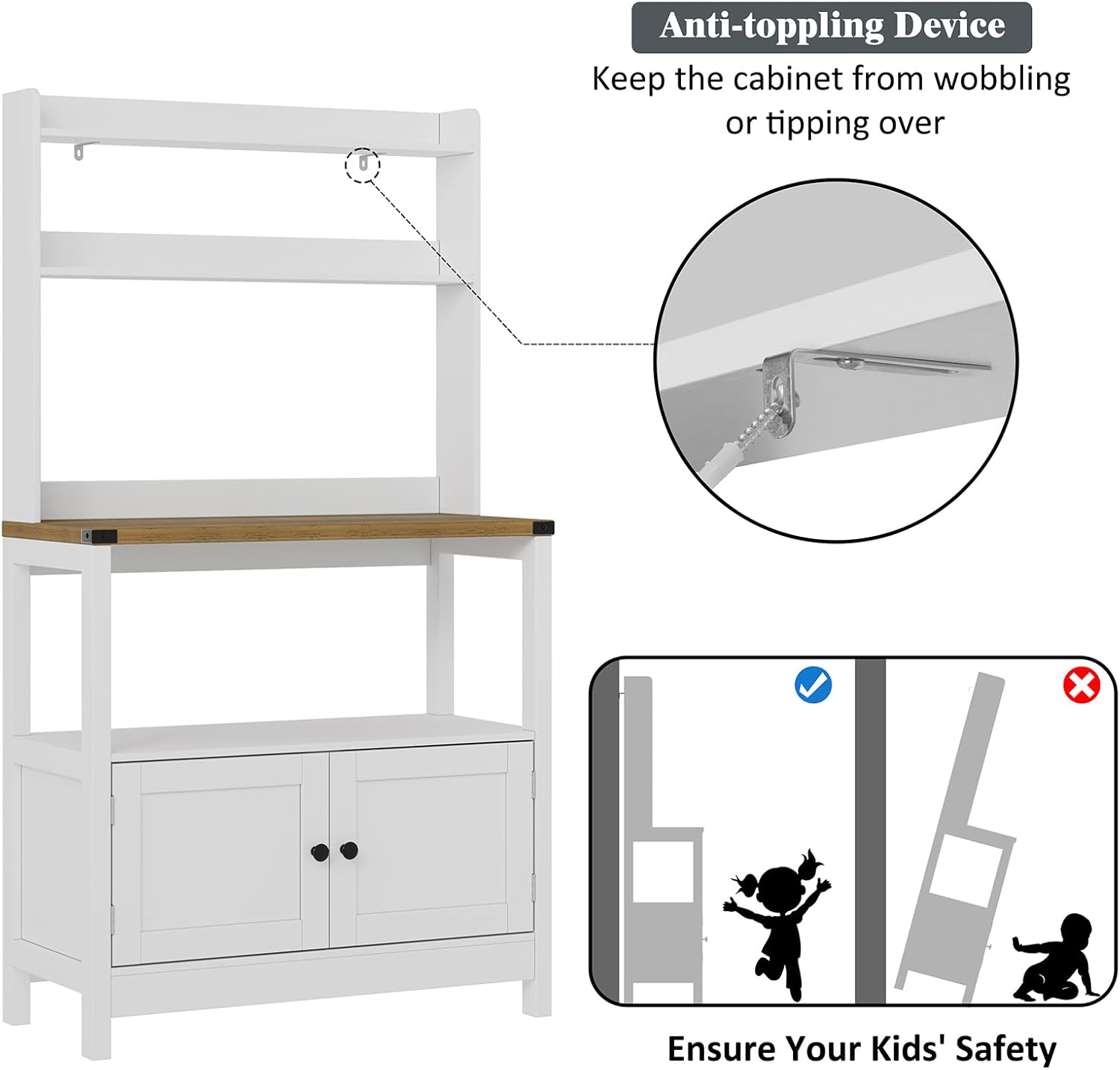 Anti-toppling Device

Keep the cabinet from wobbling or tipping over

Ensure Your Kids' Safety