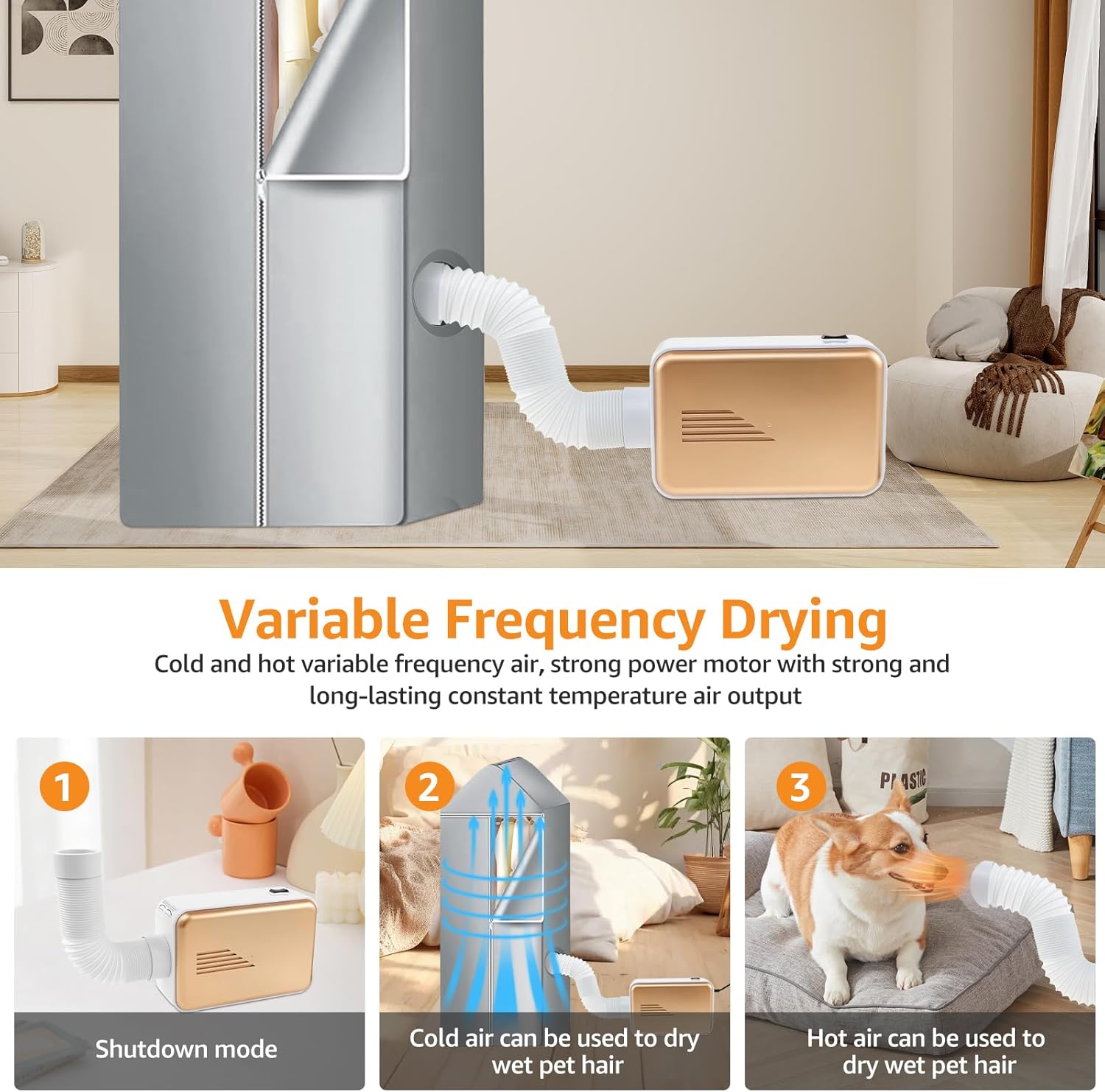 Variable Frequency Drying

Cold and hot variable frequency air, strong power motor with strong and long-lasting constant temperature air output

1

Shutdown mode

2

Cold air can be used to dry wet pet hair

3

PLASTIC

Hot air can be used to dry wet pet hair