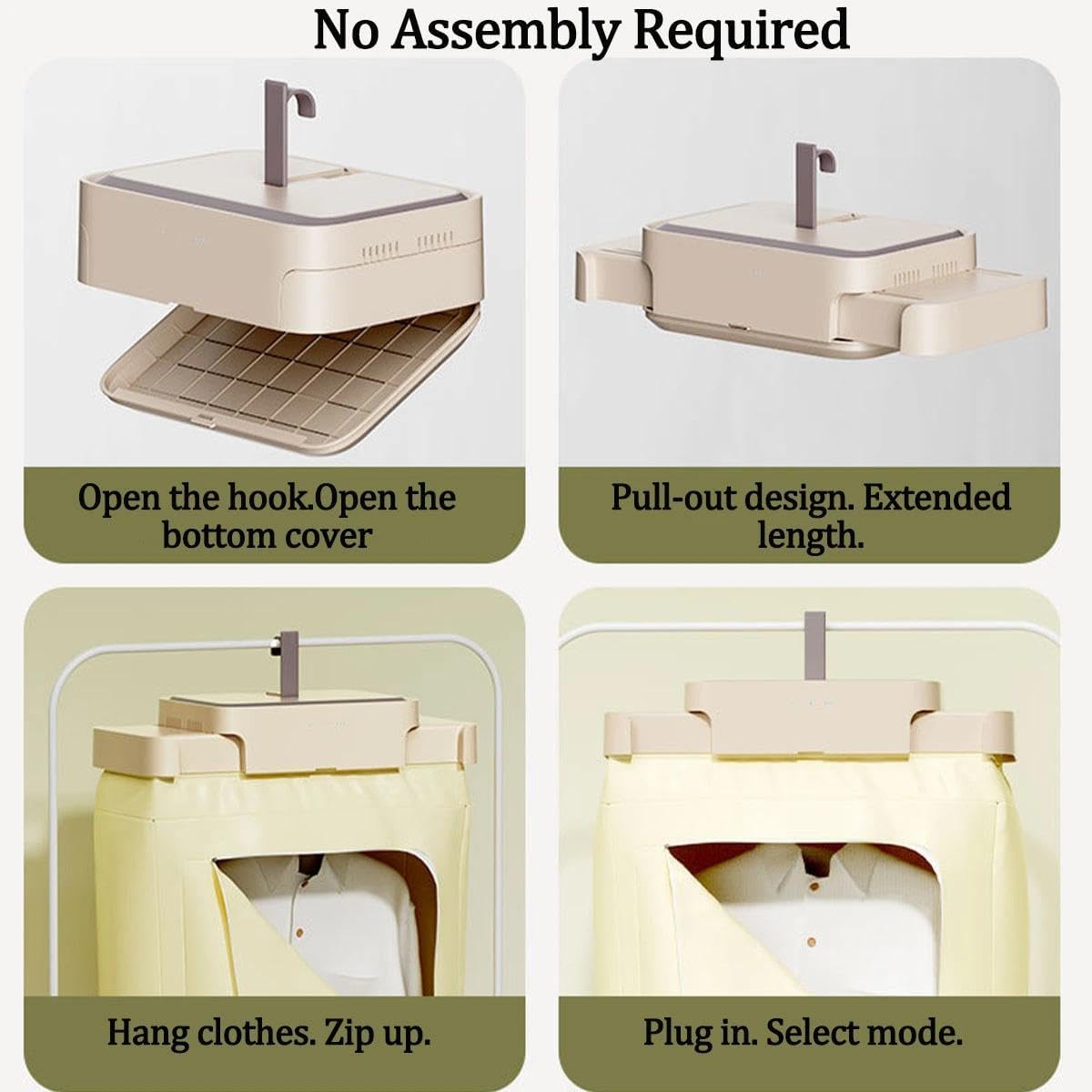 No Assembly Required

Open the hook.Open the bottom cover

Pull-out design. Extended length.

Hang clothes. Zip up.

Plug in. Select mode.