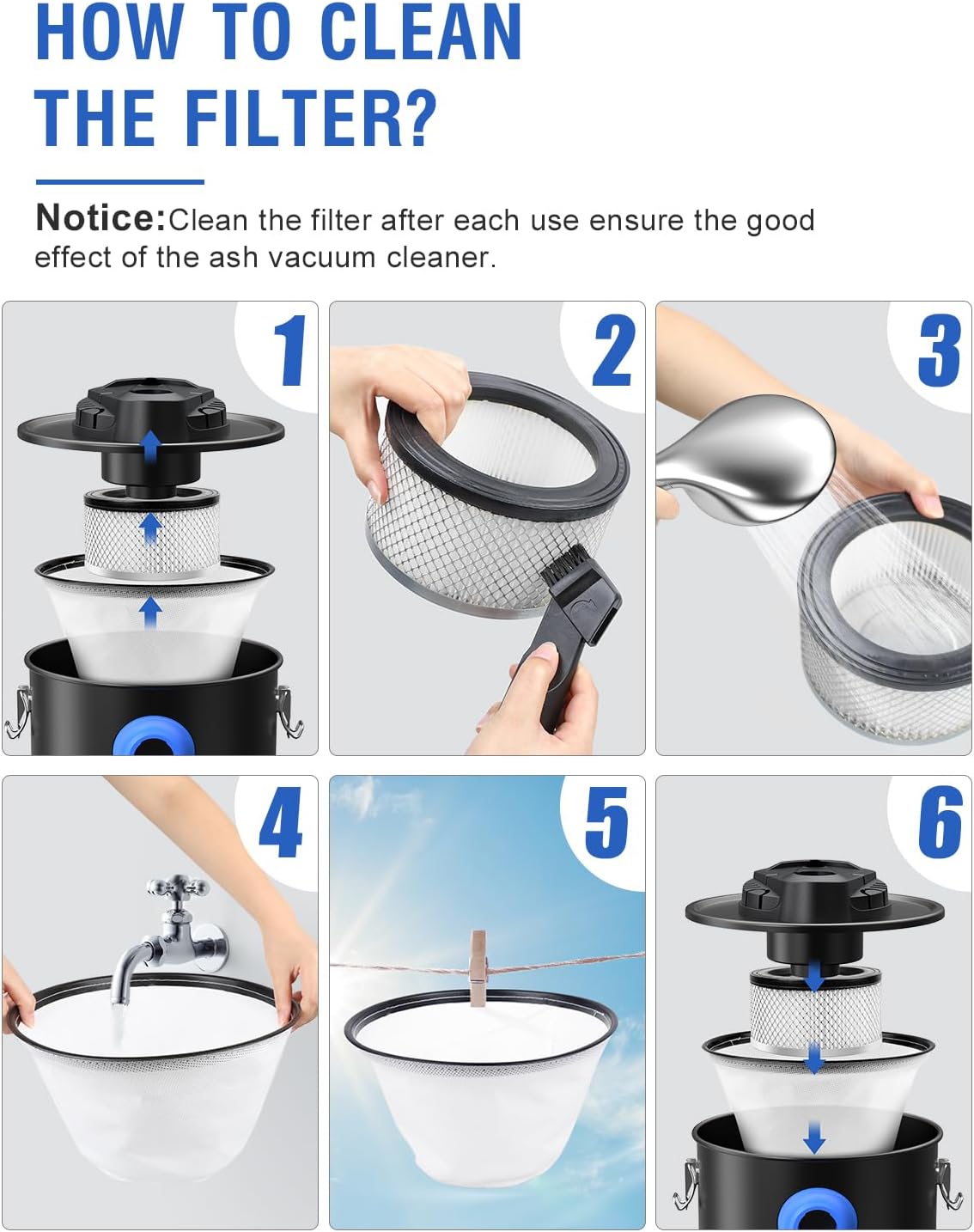 HOW TO CLEAN THE FILTER?

Notice:Clean the filter after each use ensure the good effect of the ash vacuum cleaner.

1

2

3

4

5

6