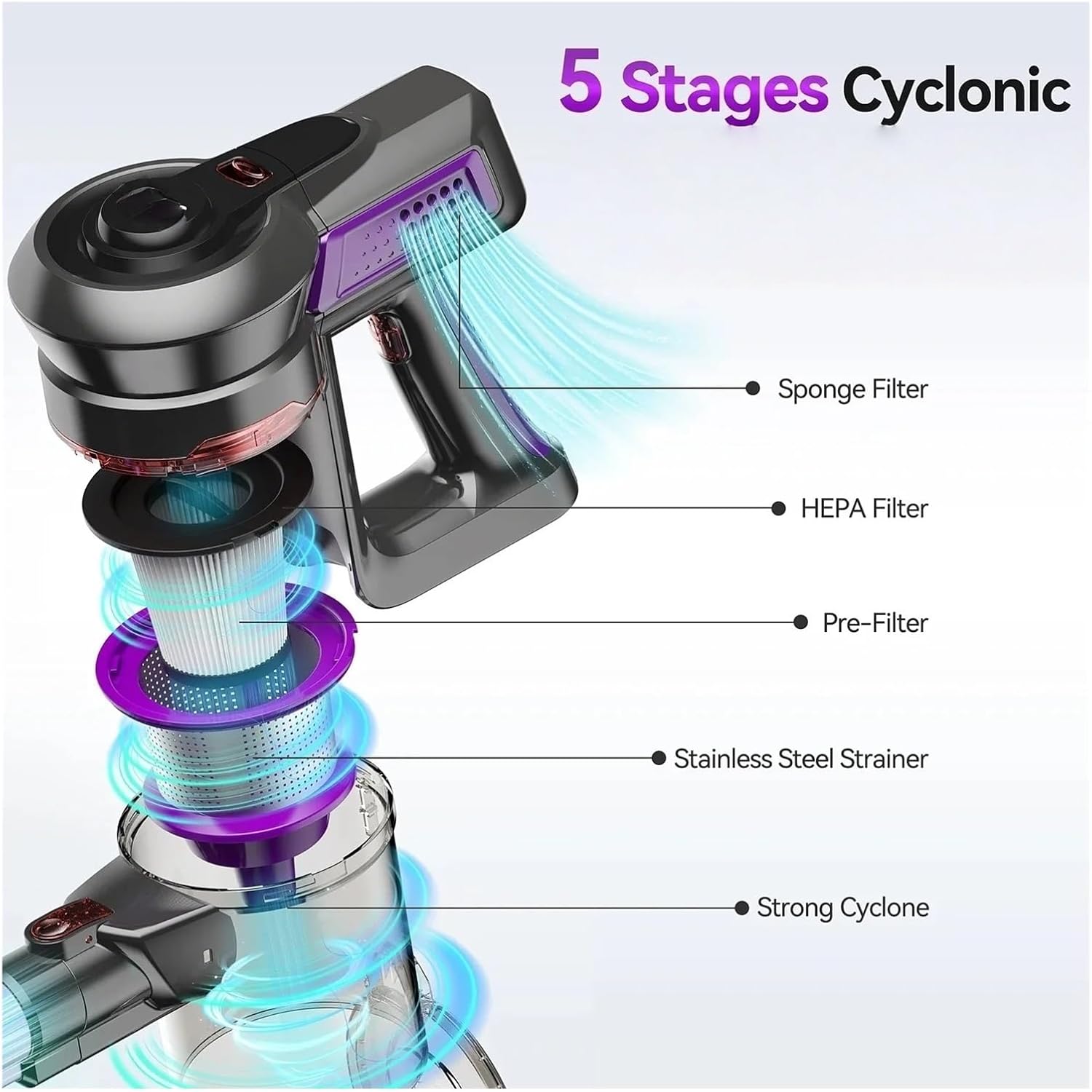 5 Stages Cyclonic

Sponge Filter

HEPA Filter

Pre-Filter

Stainless Steel Strainer

Strong Cyclone