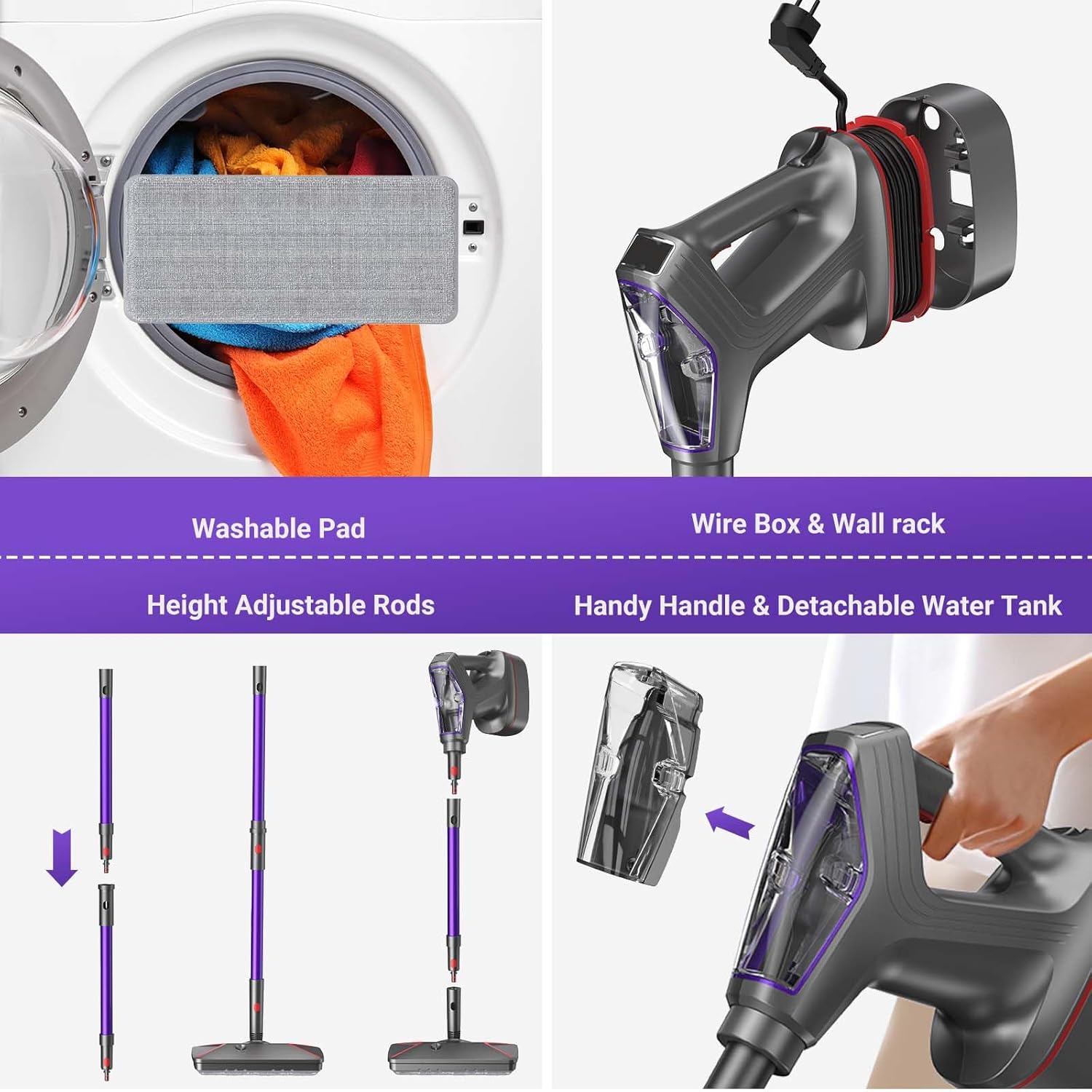 Washable Pad

Wire Box & Wall rack

Height Adjustable Rods

Handy Handle & Detachable Water Tank