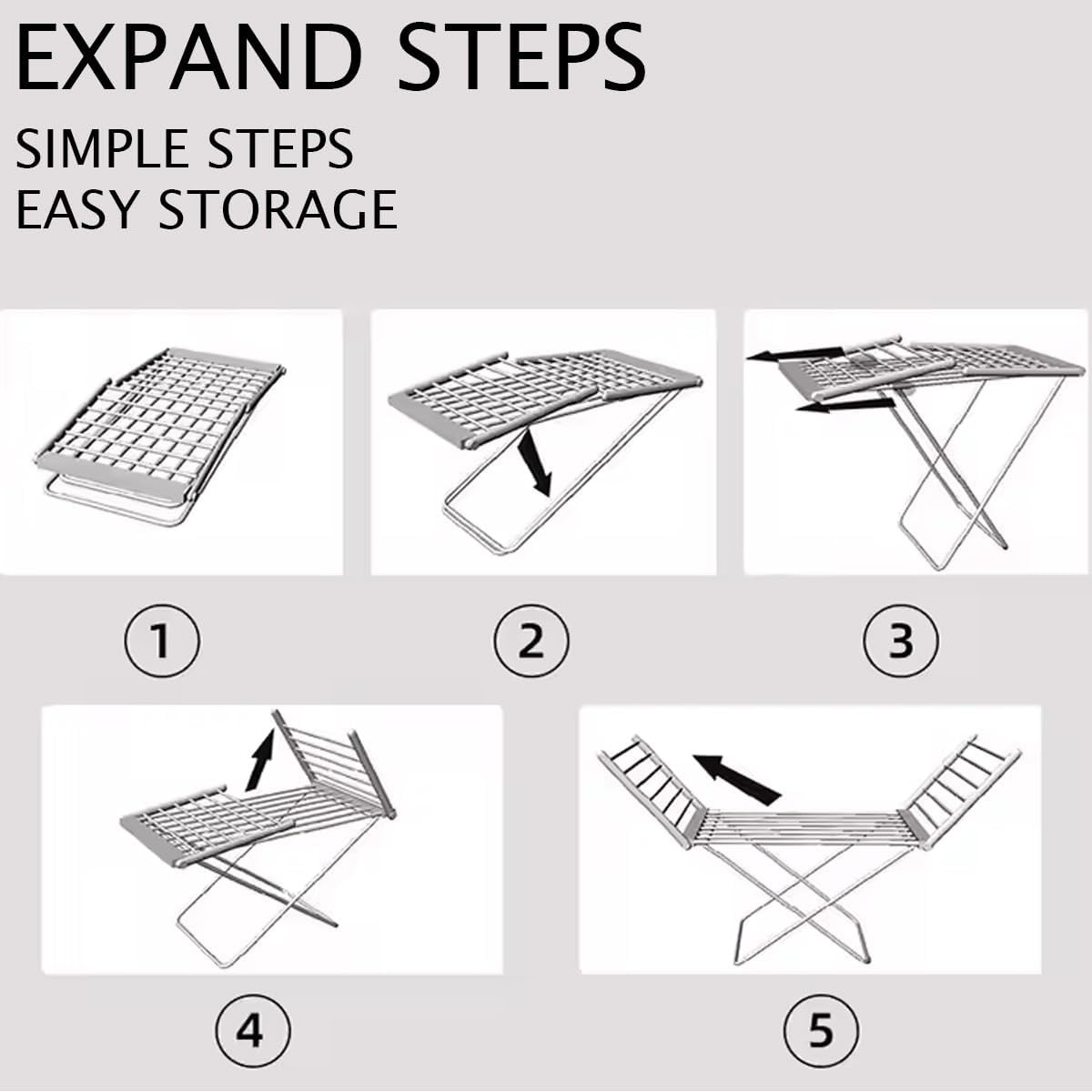 EXPAND STEPS

SIMPLE STEPS
EASY STORAGE

1

2

3

4

5