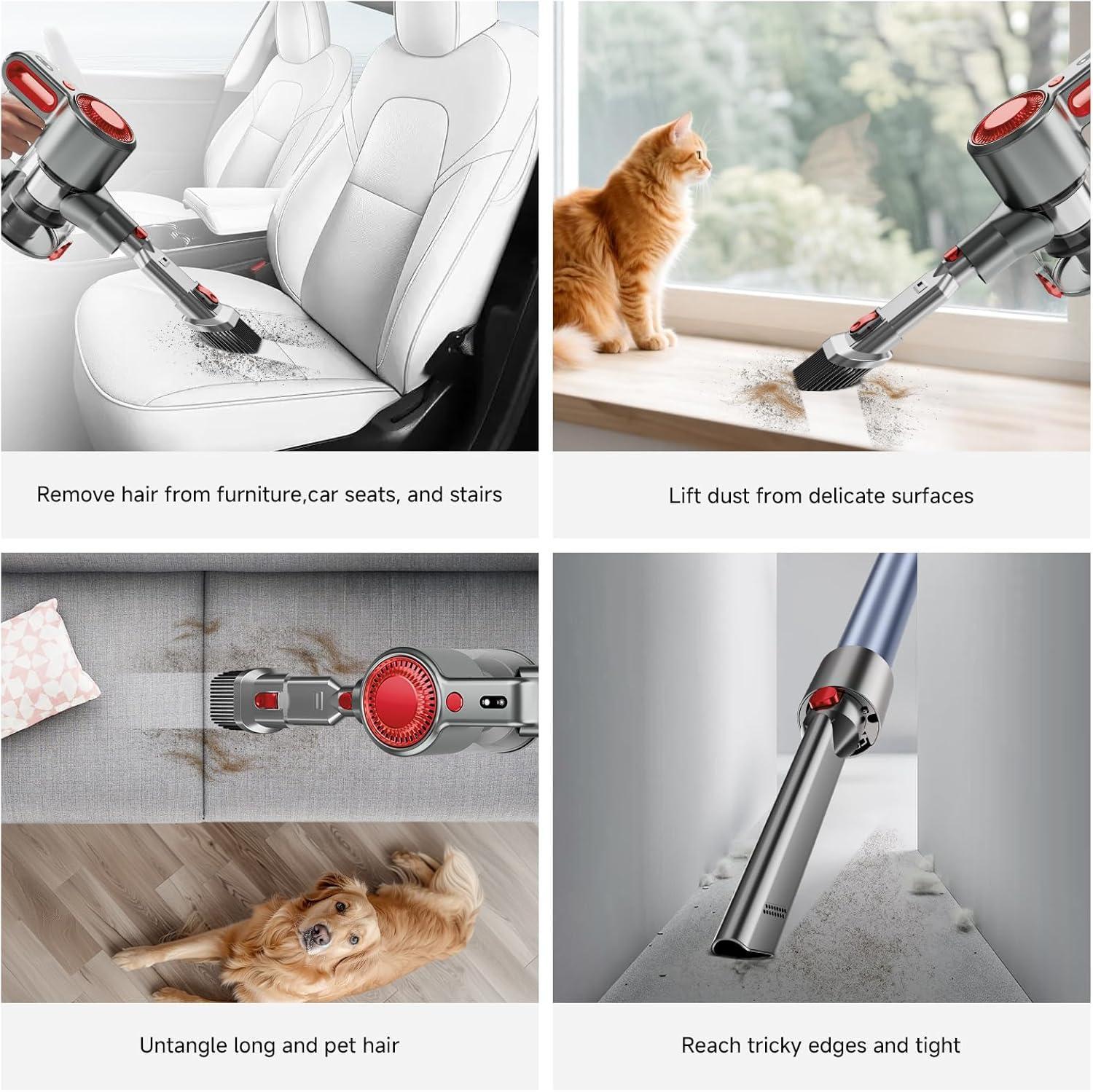 Remove hair from furniture,car seats, and stairs

Lift dust from delicate surfaces

Untangle long and pet hair

Reach tricky edges and tight