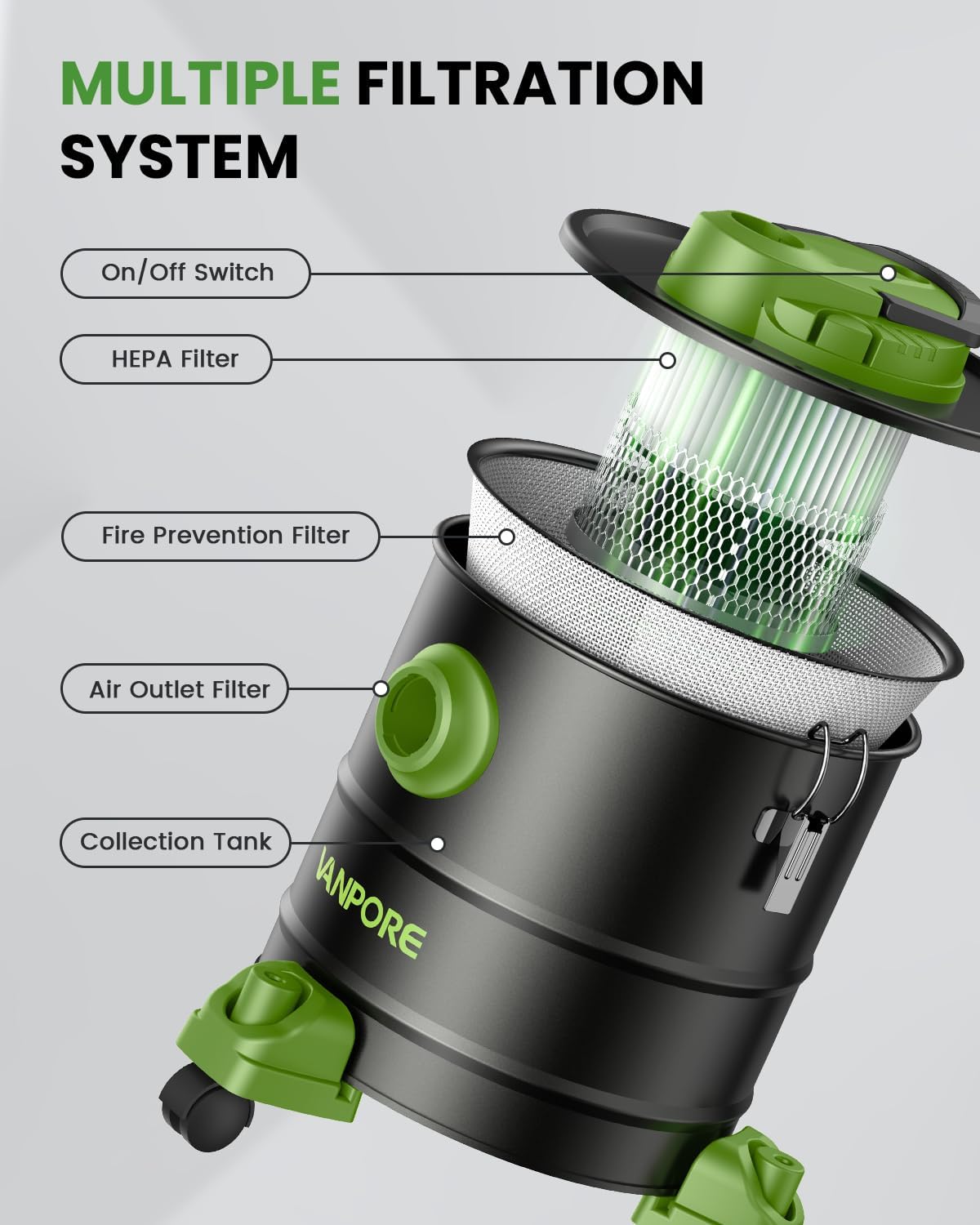 MULTIPLE FILTRATION SYSTEM

On/Off Switch

HEPA Filter

Fire Prevention Filter

Air Outlet Filter

Collection Tank

VANPORE