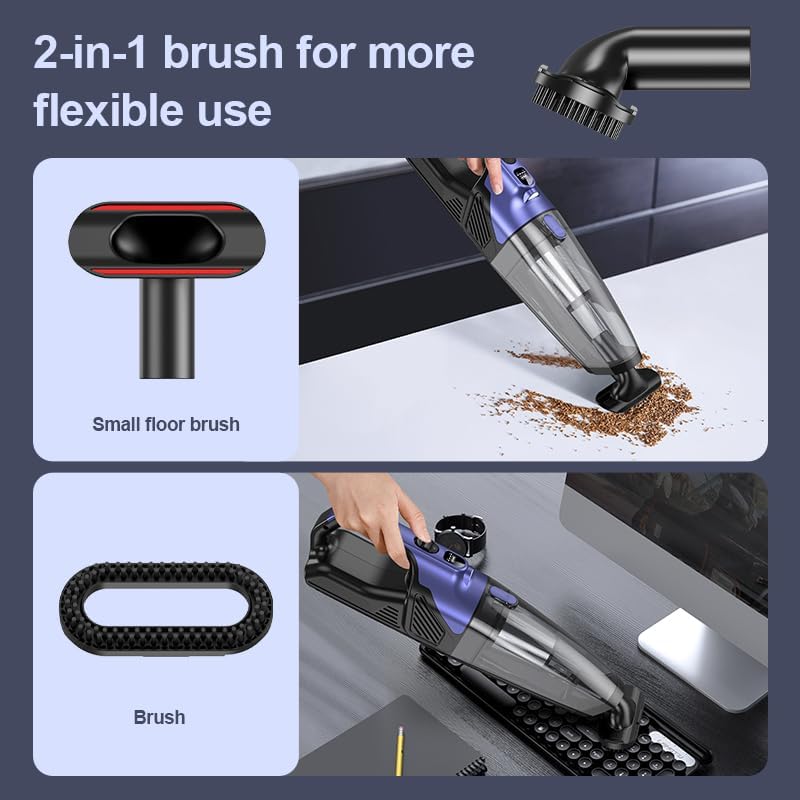 2-in-1 brush for more flexible use

Small floor brush

Brush