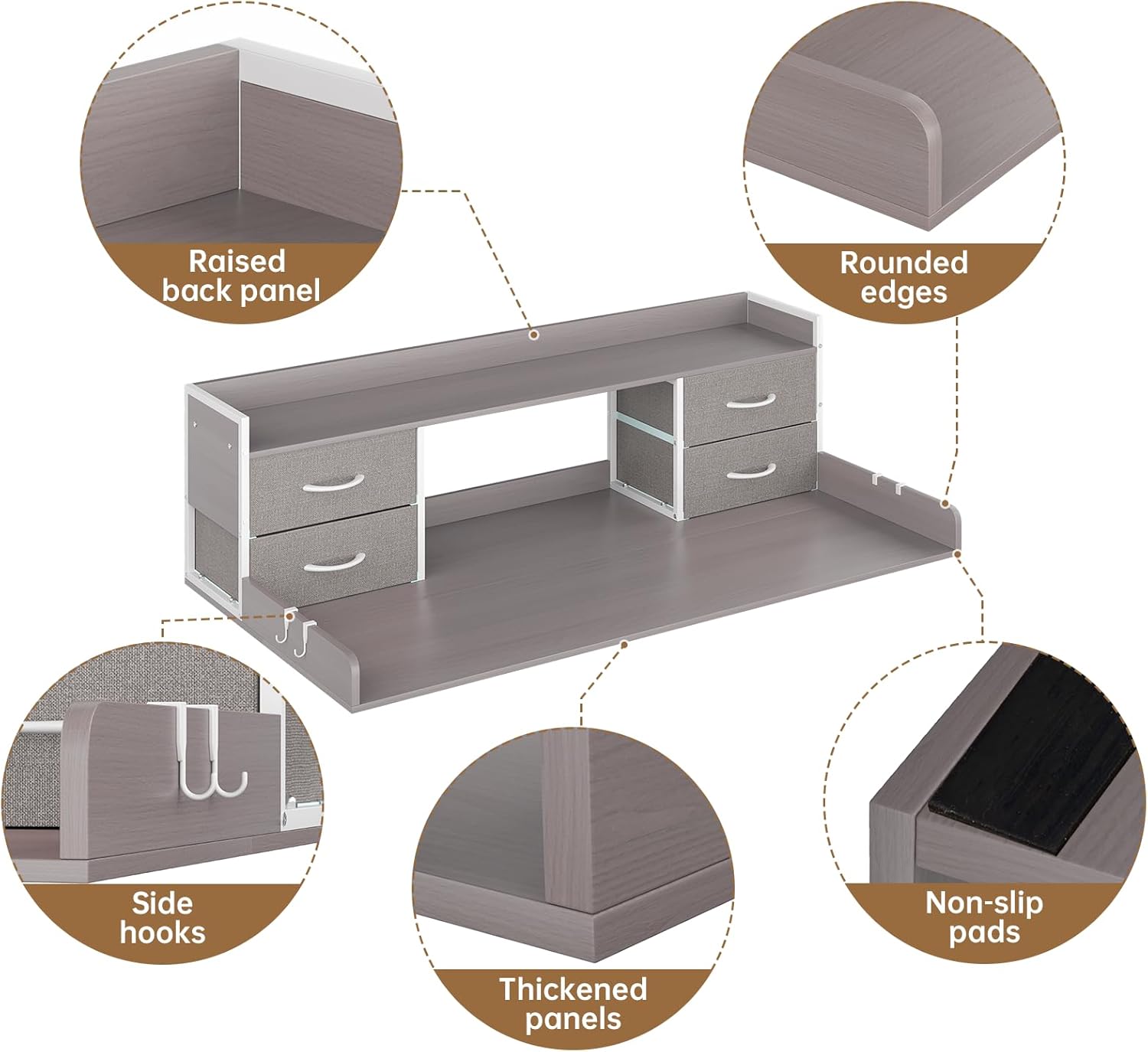 Raised back panel

Rounded edges

Side hooks

Thickened panels

Non-slip pads