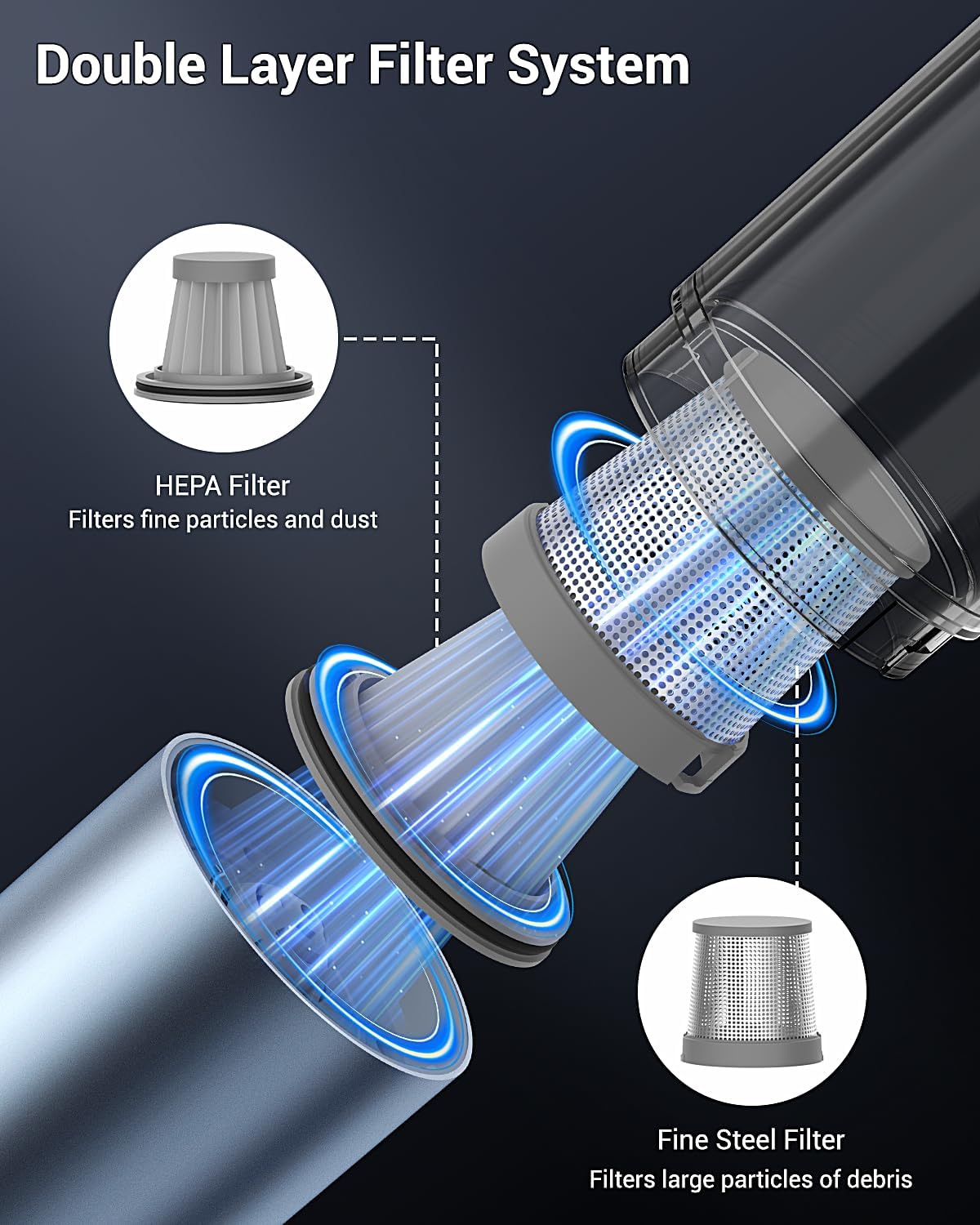 Double Layer Filter System

HEPA Filter
Filters fine particles and dust

Fine Steel Filter
Filters large particles of debris