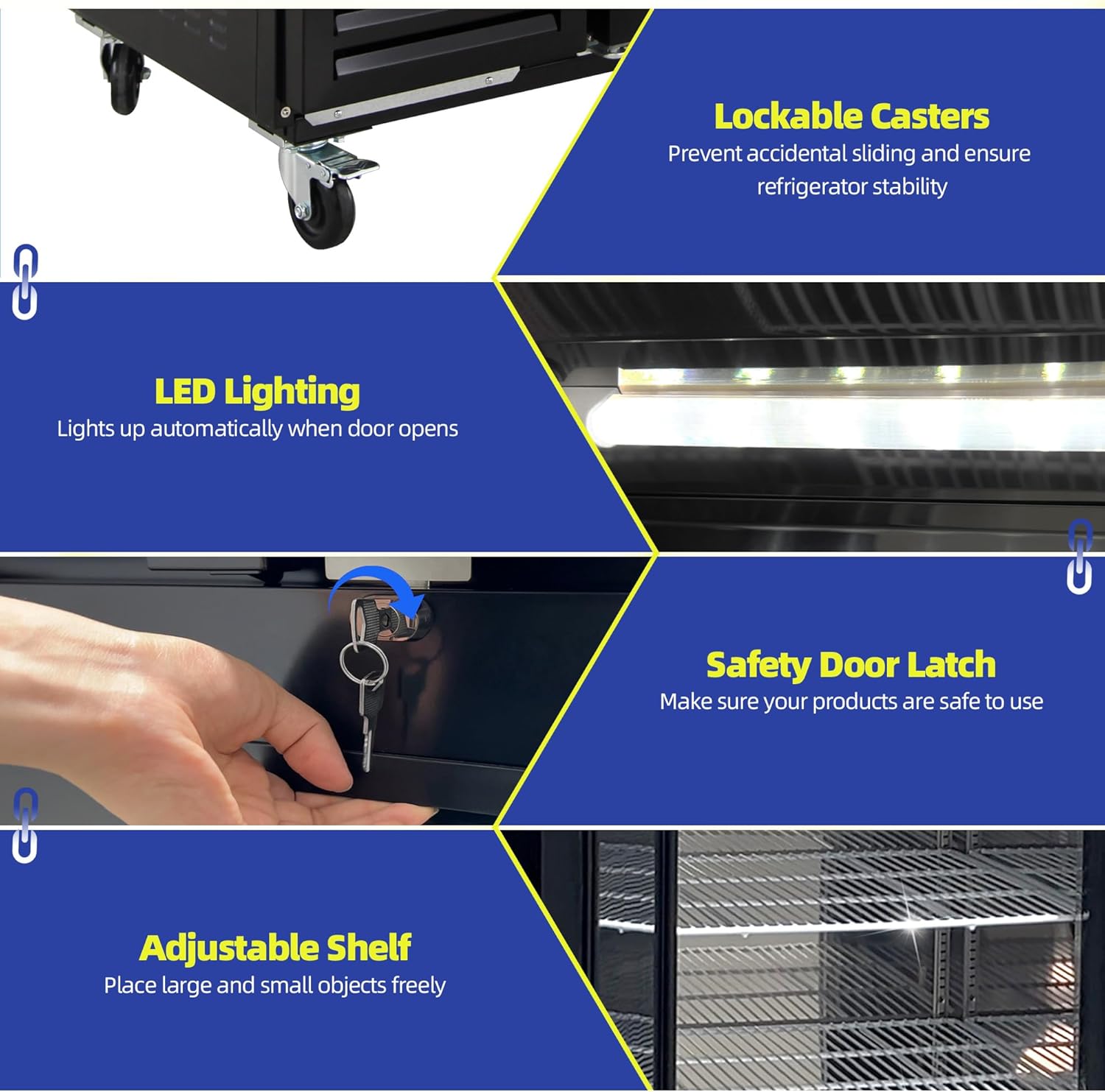 Lockable Casters
Prevent accidental sliding and ensure refrigerator stability

LED Lighting
Lights up automatically when door opens

Safety Door Latch
Make sure your products are safe to use

Adjustable Shelf
Place large and small objects freely