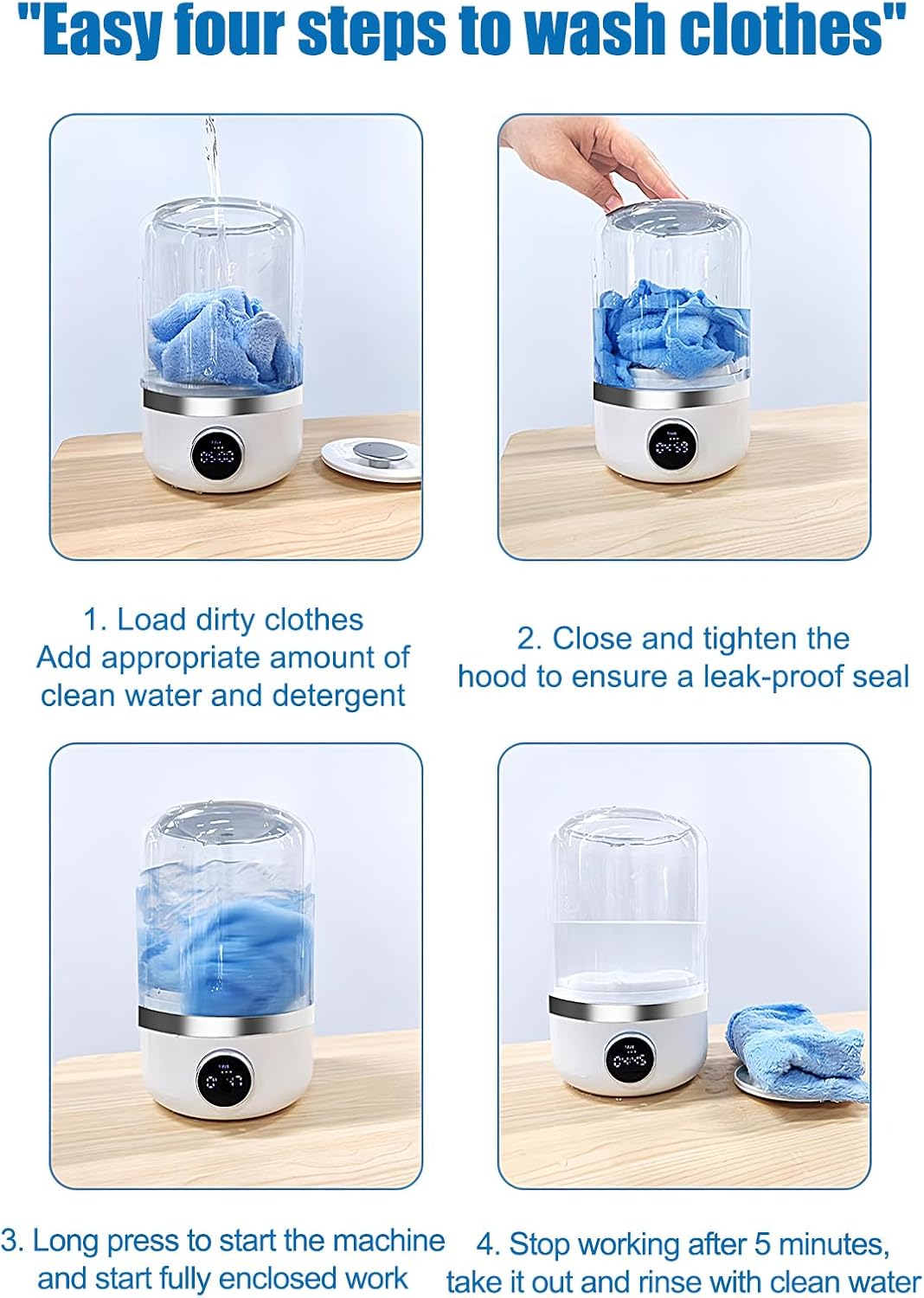 "Easy four steps to wash clothes"

1. Load dirty clothes
Add appropriate amount of clean water and detergent

2. Close and tighten the hood to ensure a leak-proof seal

3. Long press to start the machine and start fully enclosed work

4. Stop working after 5 minutes, take it out and rinse with clean water