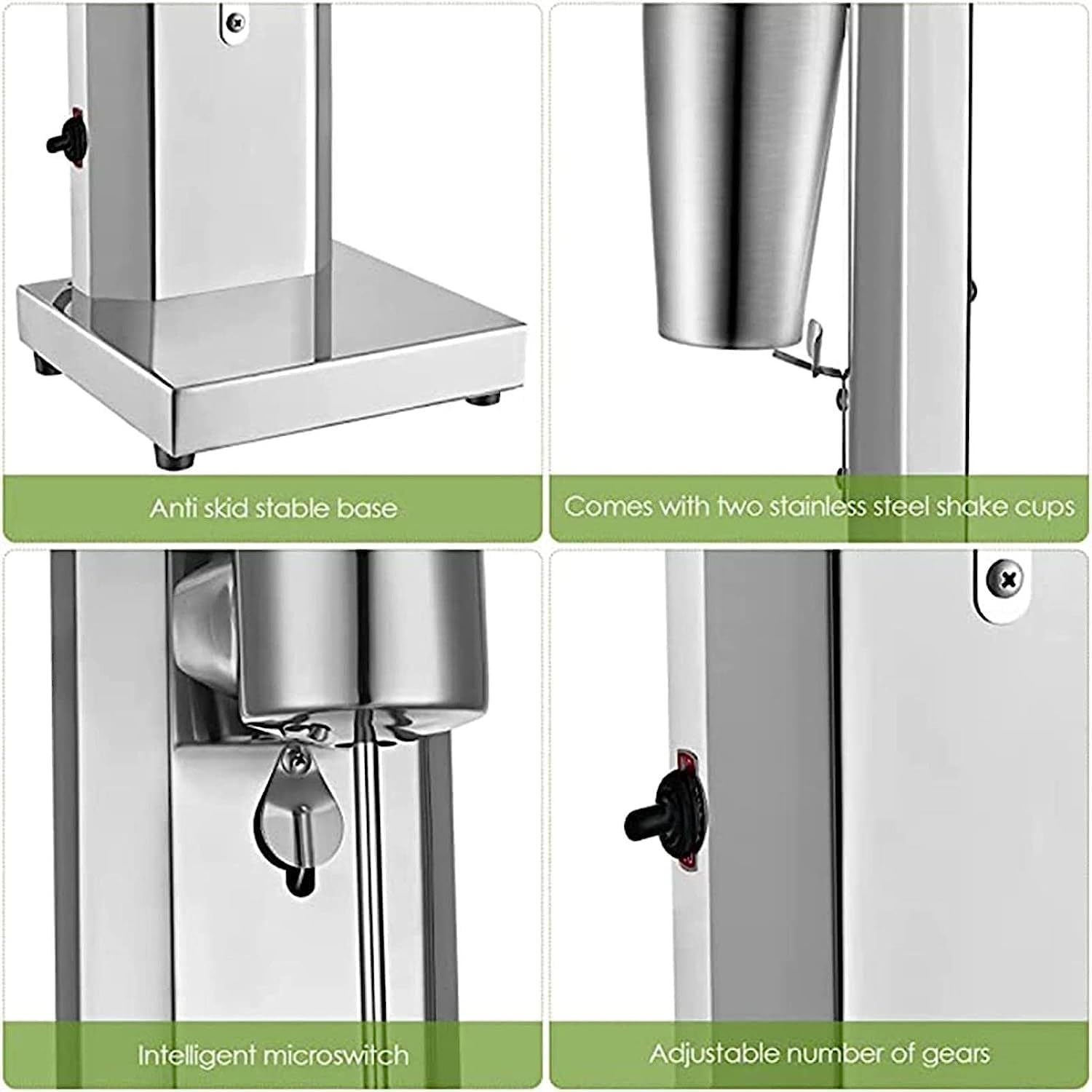 Anti skid stable base

Comes with two stainless steel shake cups

Intelligent microswitch

Adjustable number of gears