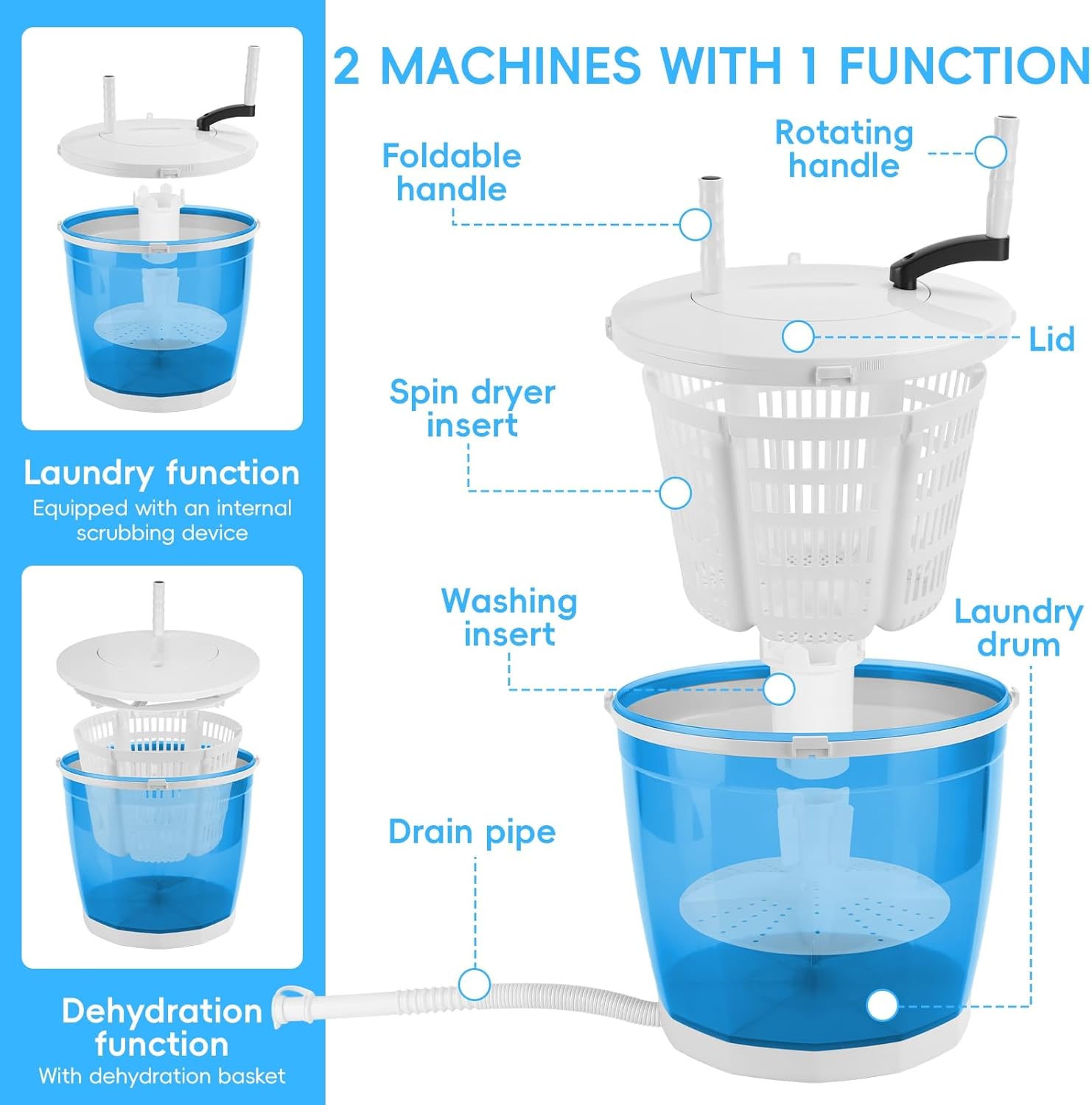 2 MACHINES WITH 1 FUNCTION

Laundry function
Equipped with an internal scrubbing device

Dehydration function
With dehydration basket

Foldable handle

Rotating handle

Lid

Spin dryer insert

Washing insert

Laundry drum

Drain pipe