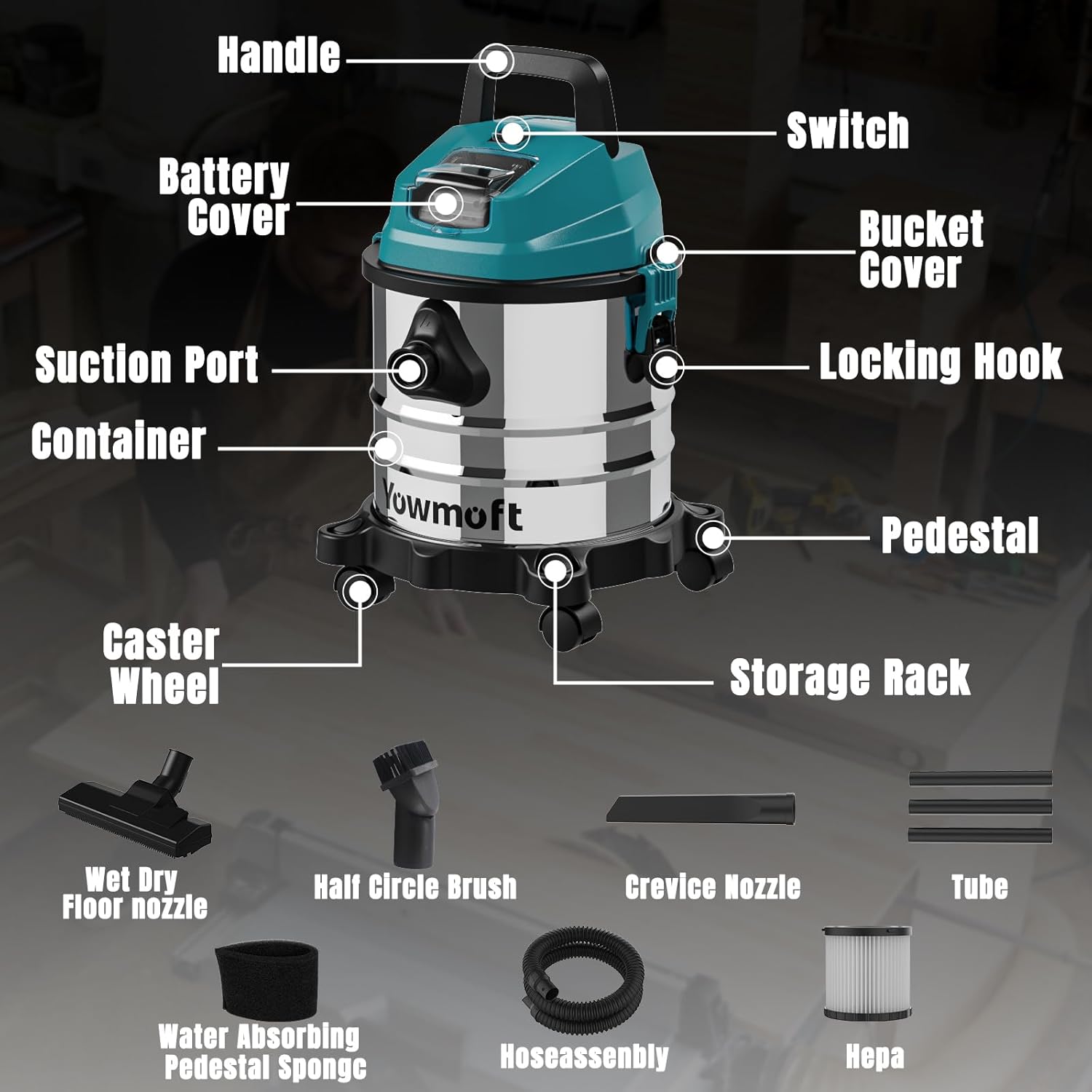 Handle

Switch

Battery Cover

Bucket Cover

Suction Port

Locking Hook

Container

Yowmoft

Pedestal

Caster Wheel

Storage Rack

Wet Dry Floor nozzle

Half Circle Brush

Crevice Nozzle

Tube

Water Absorbing Pedestal Sponge

Hoseassenbly

Hepa