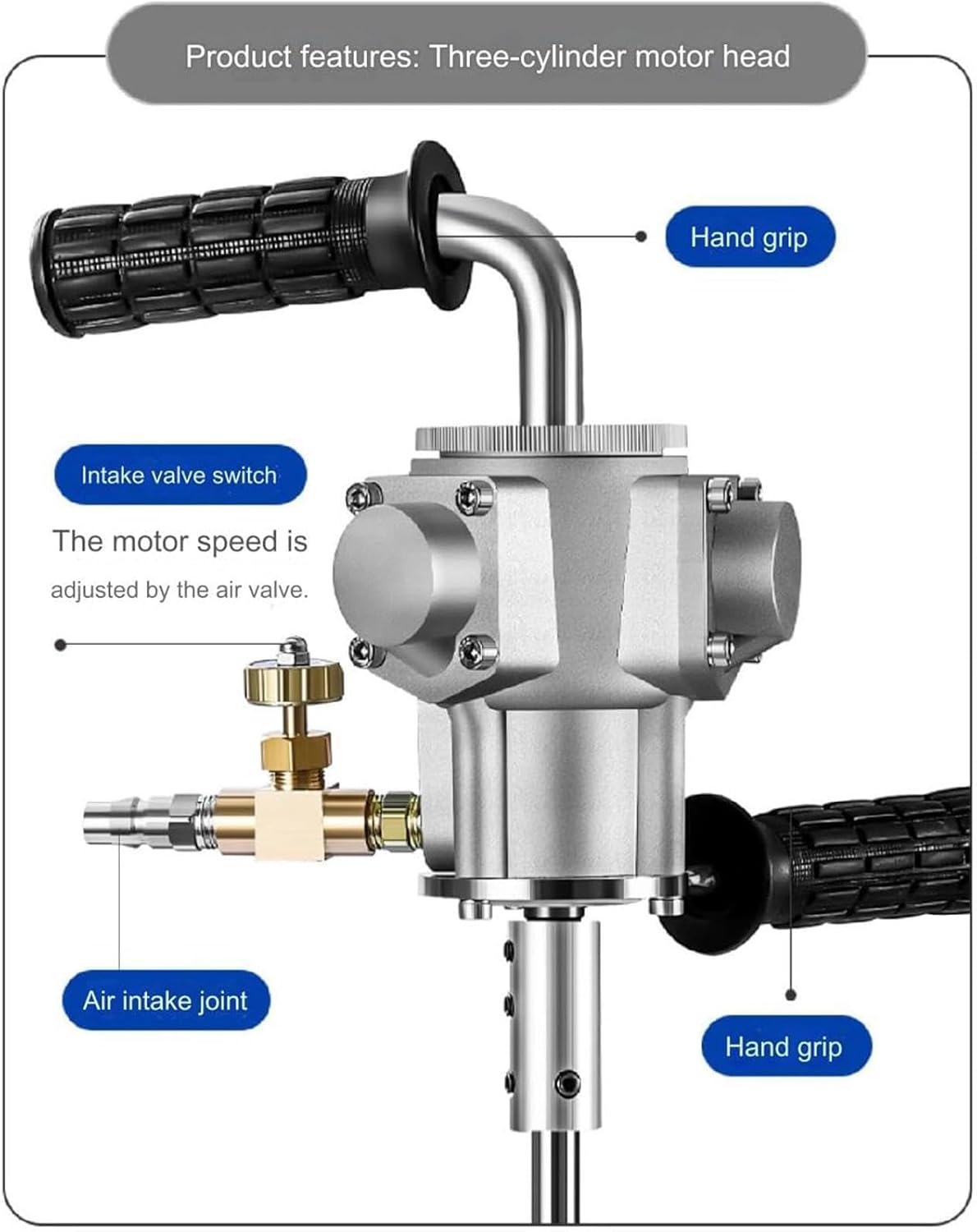 Product features: Three-cylinder motor head

Hand grip

Intake valve switch

The motor speed is

adjusted by the air valve.

Air intake joint

Hand grip