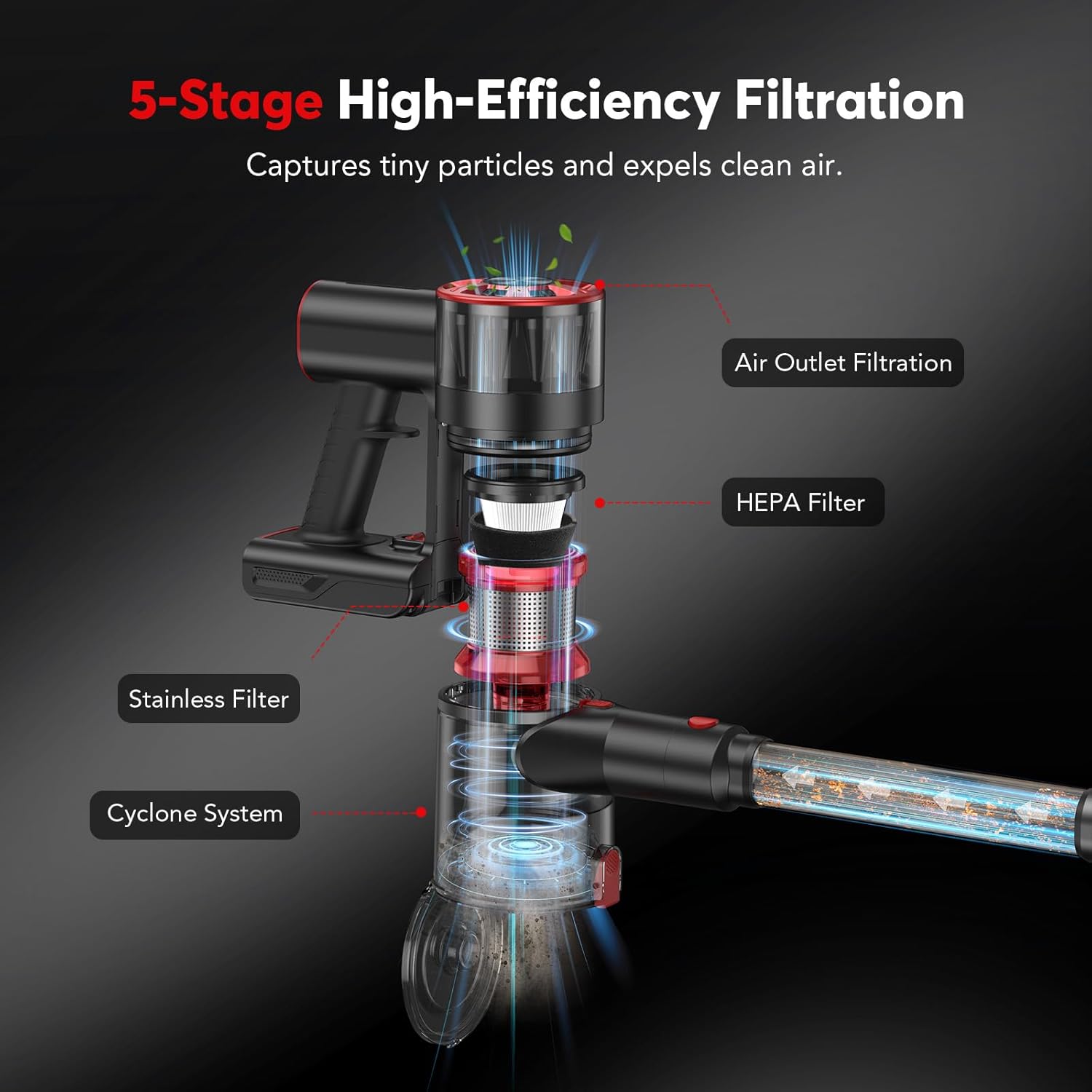 5-Stage High-Efficiency Filtration

Captures tiny particles and expels clean air.

Air Outlet Filtration

HEPA Filter

Stainless Filter

Cyclone System