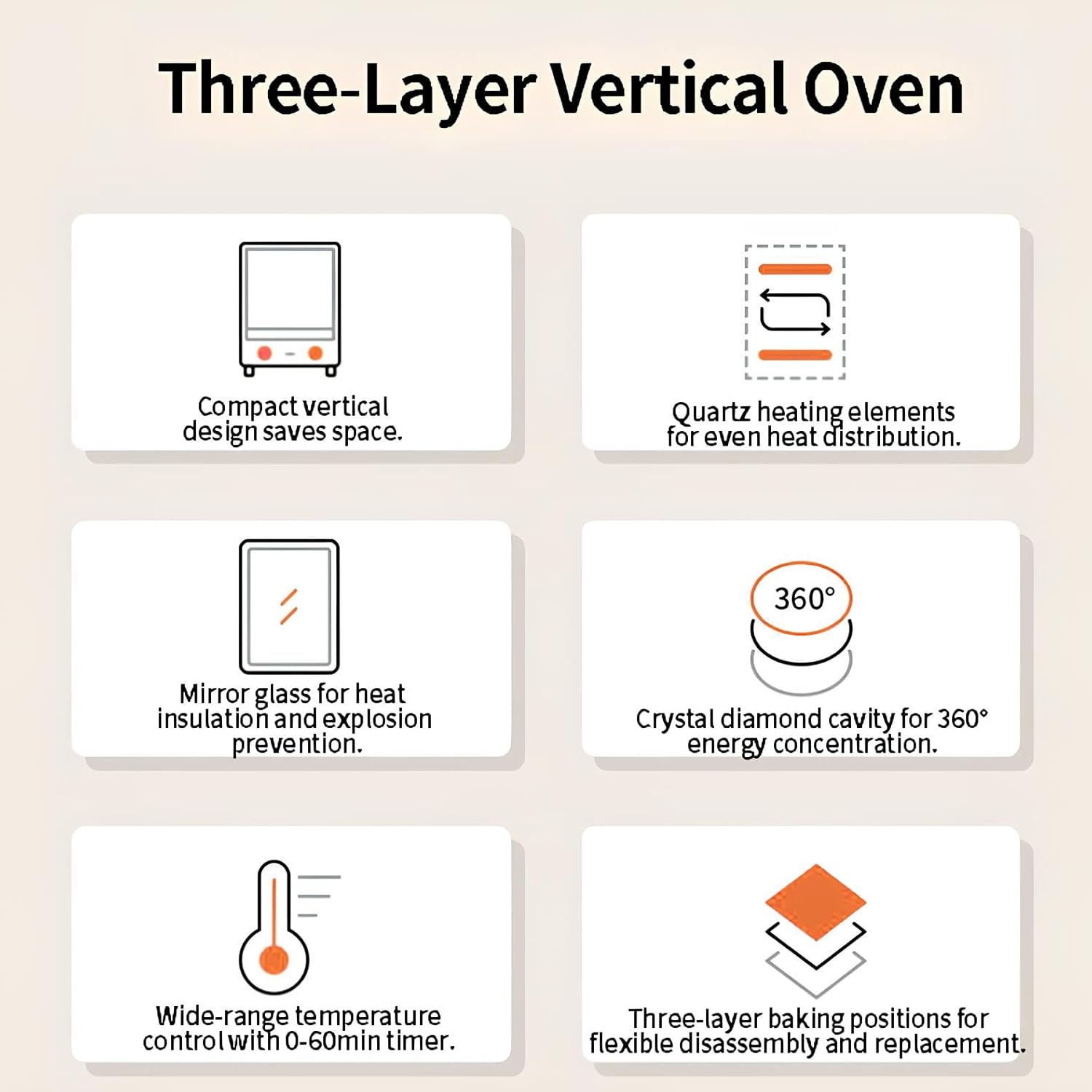 Three-Layer Vertical Oven

Compact vertical design saves space.

Quartz heating elements for even heat distribution.

Mirror glass for heat insulation and explosion prevention.

360°

Crystal diamond cavity for 360° energy concentration.

Wide-range temperature control with 0-60min timer.

Three-layer baking positions for flexible disassembly and replacement.