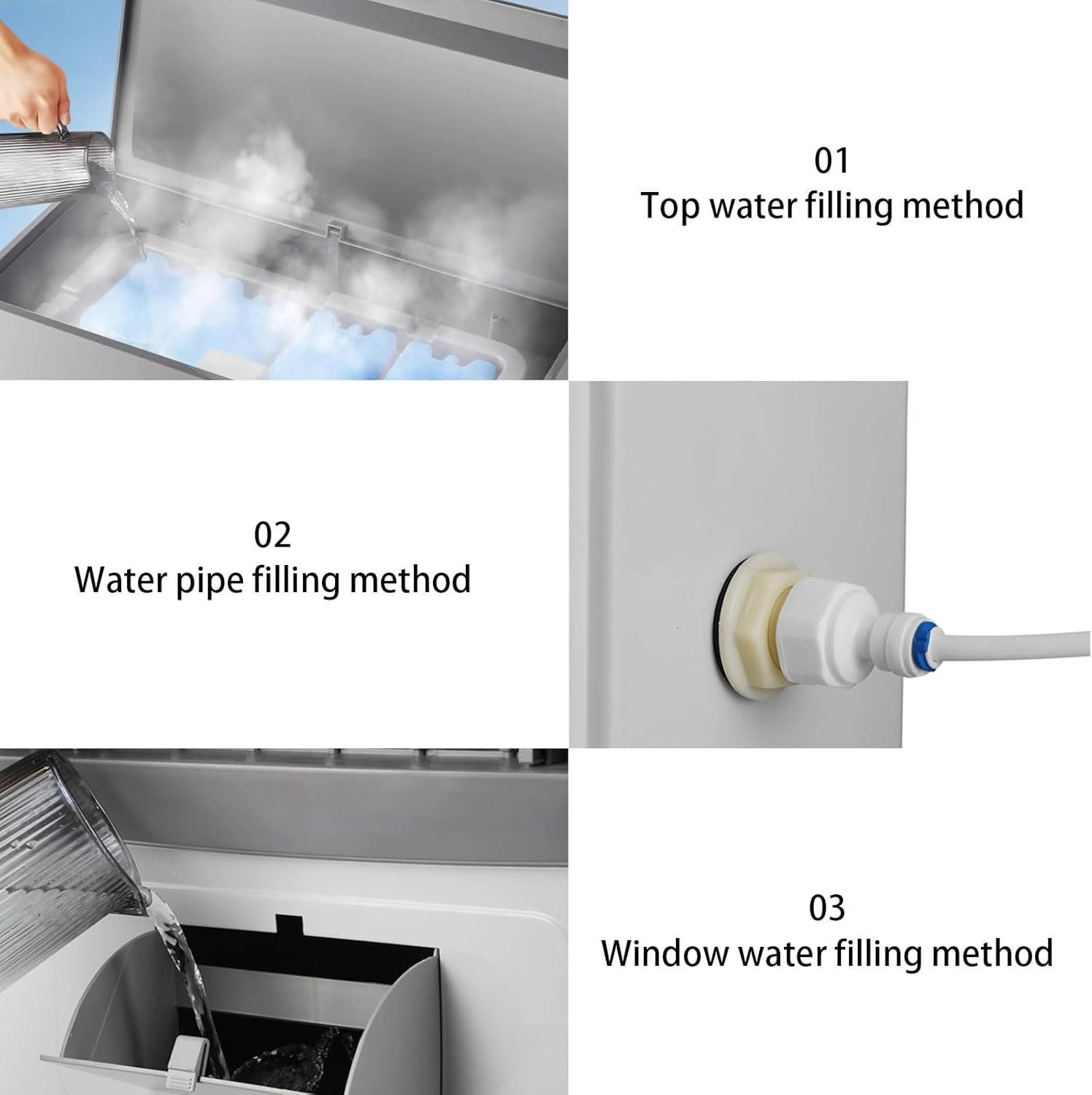 01
Top water filling method

02
Water pipe filling method

03
Window water filling method