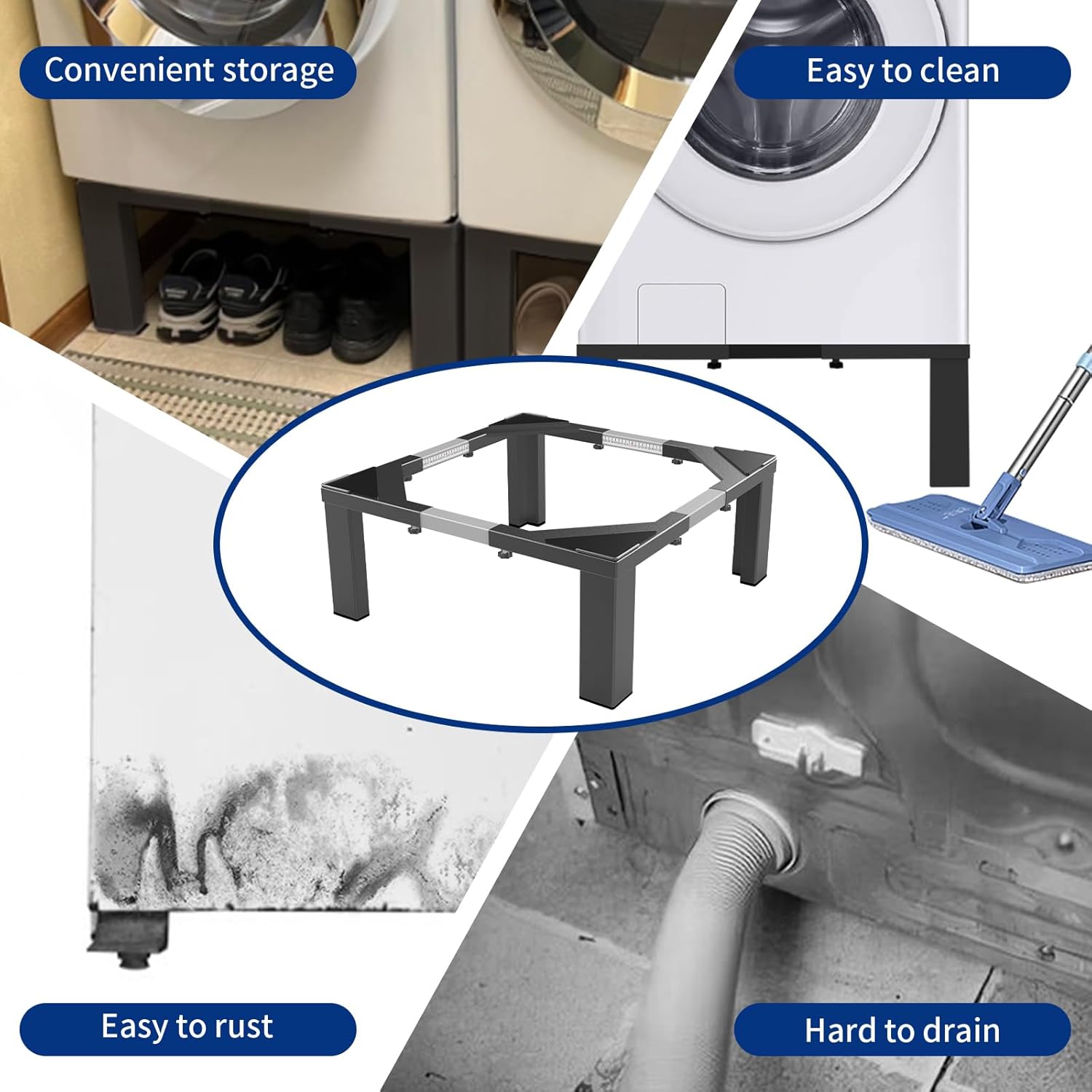 Convenient storage

Easy to clean

Easy to rust

Hard to drain