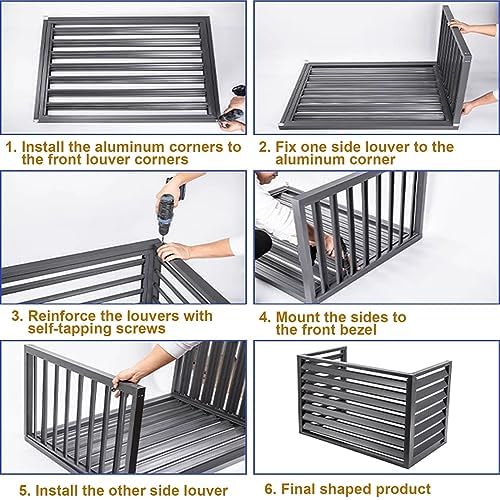 1. Install the aluminum corners to the front louver corners

2. Fix one side louver to the aluminum corner

3. Reinforce the louvers with self-tapping screws

4. Mount the sides to the front bezel

5. Install the other side louver

6. Final shaped product