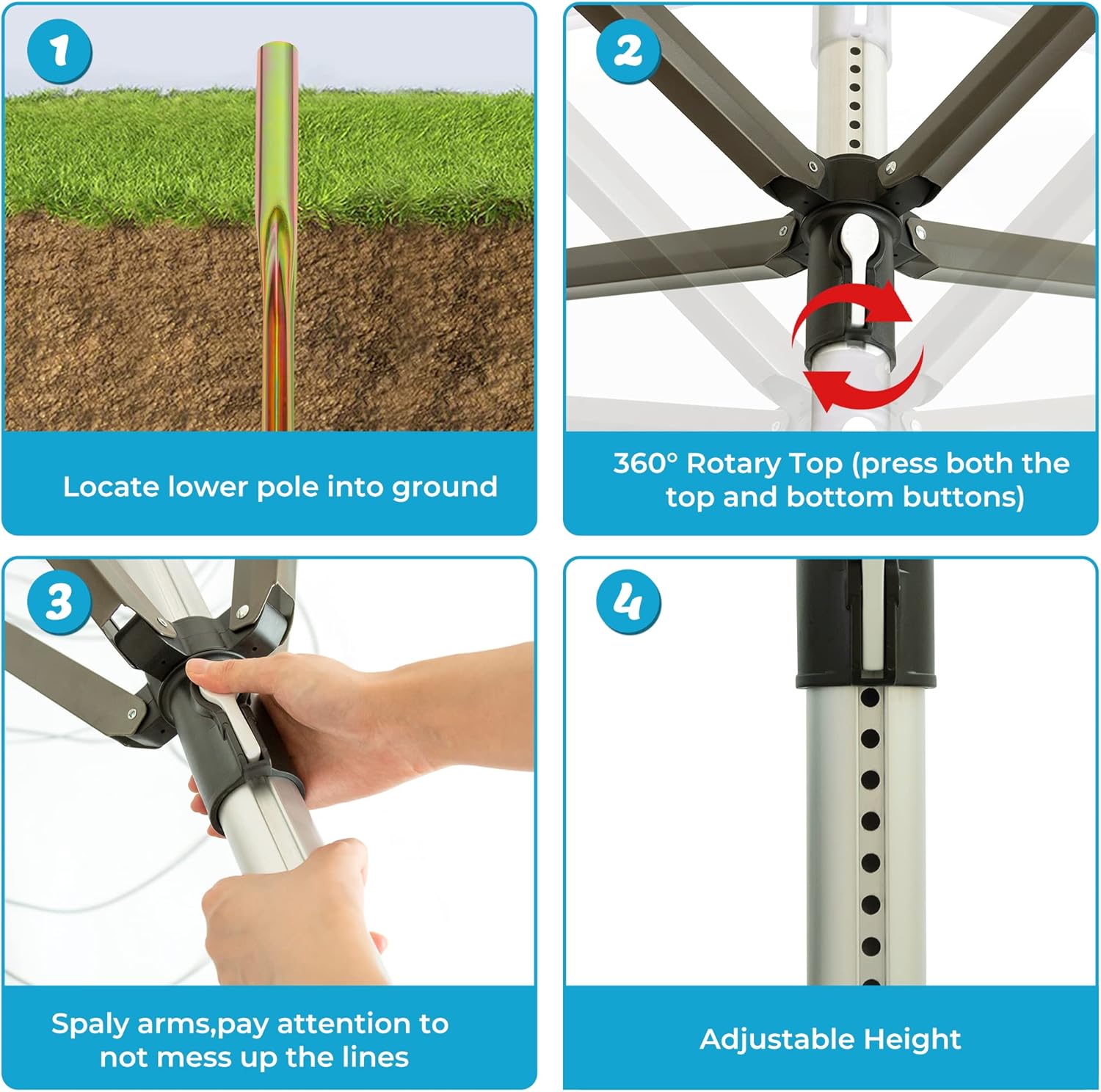 1

Locate lower pole into ground

2

360° Rotary Top (press both the top and bottom buttons)

3

Spaly arms,pay attention to not mess up the lines

4

Adjustable Height