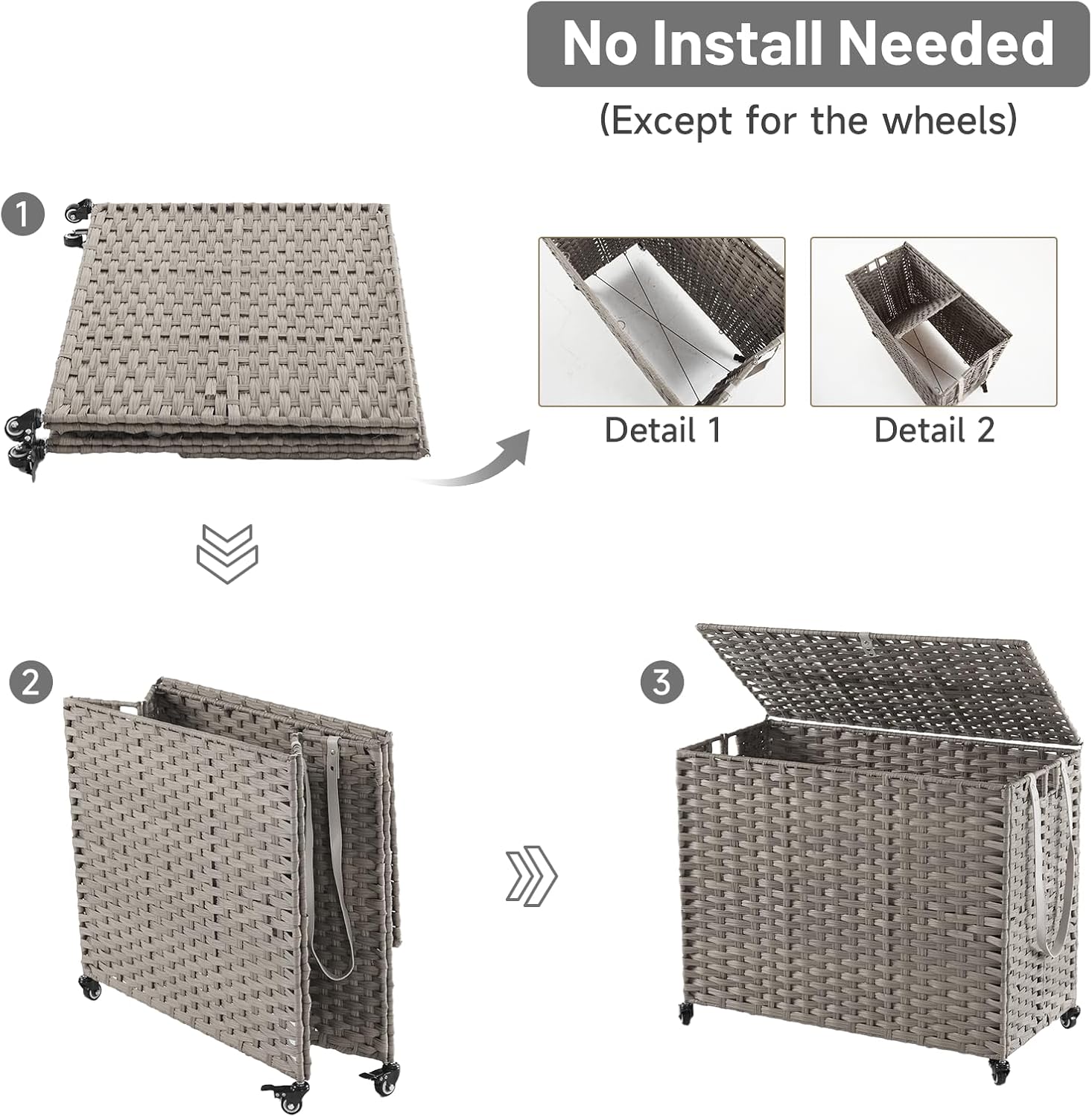 No Install Needed

(Except for the wheels)

1

Detail 1

Detail 2

2

3