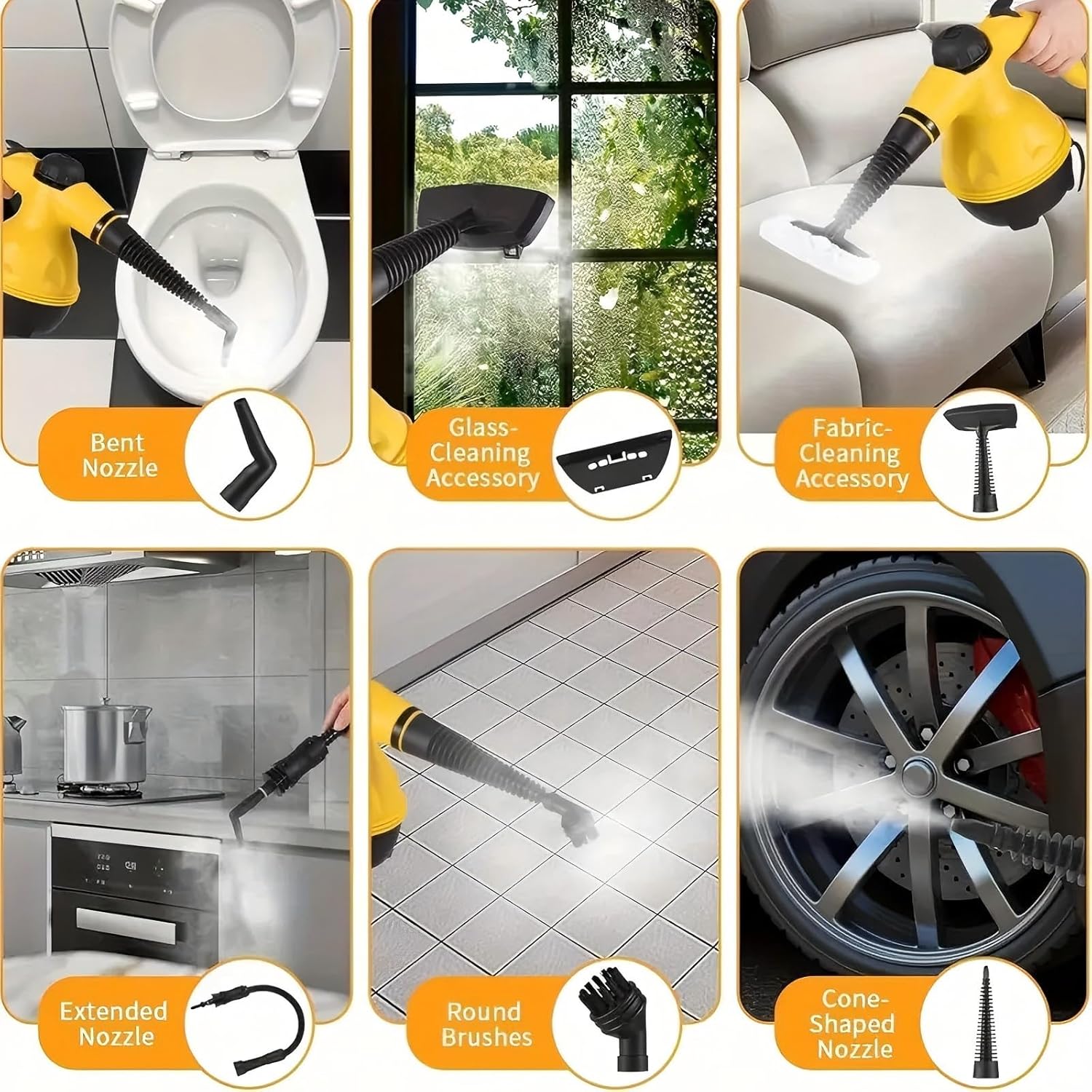 Bent Nozzle

Glass-Cleaning Accessory

Fabric-Cleaning Accessory

Extended Nozzle

Round Brushes

Cone-Shaped Nozzle