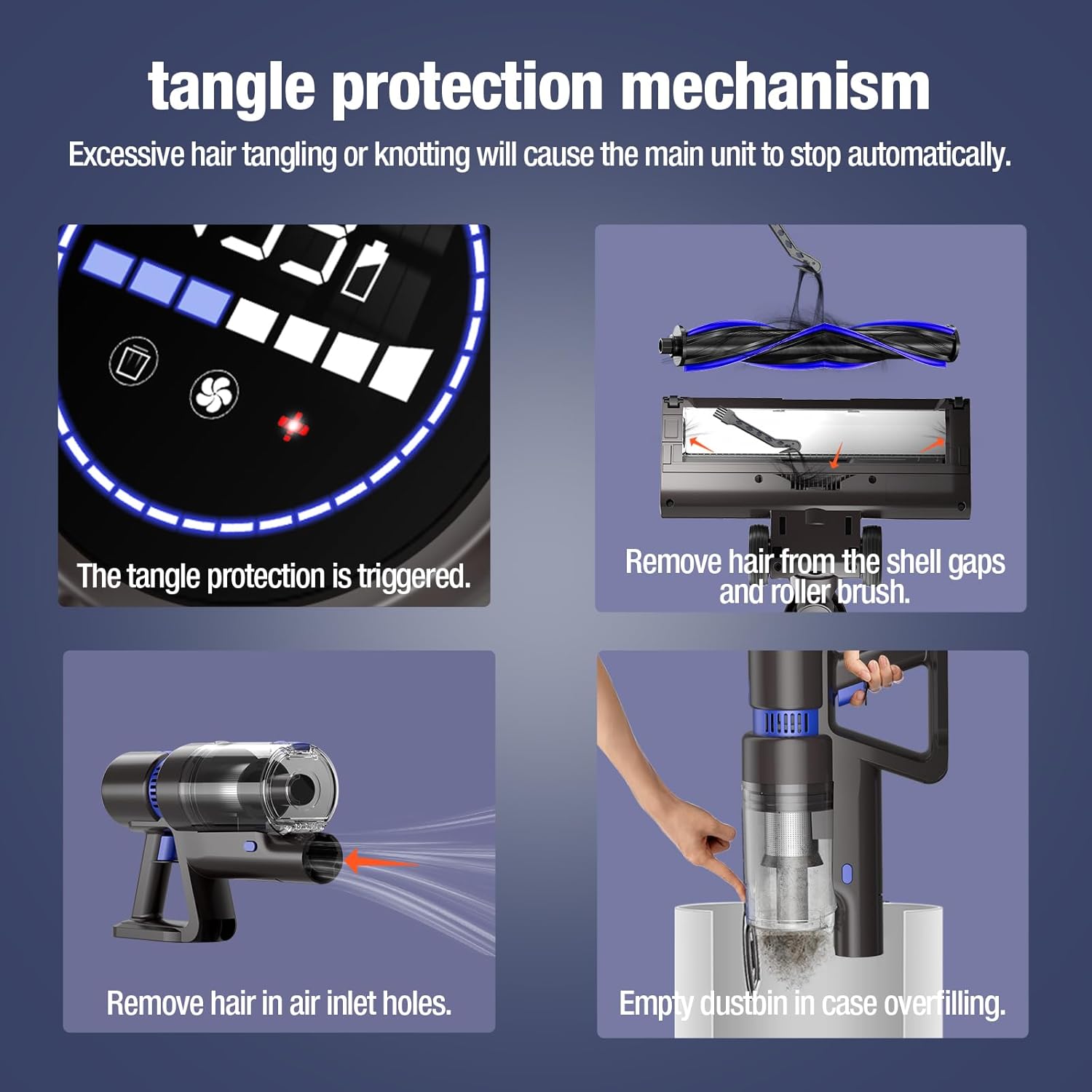 tangle protection mechanism

Excessive hair tangling or knotting will cause the main unit to stop automatically.

The tangle protection is triggered.

Remove hair from the shell gaps and roller brush.

Remove hair in air inlet holes.

Empty dustbin in case overfilling.