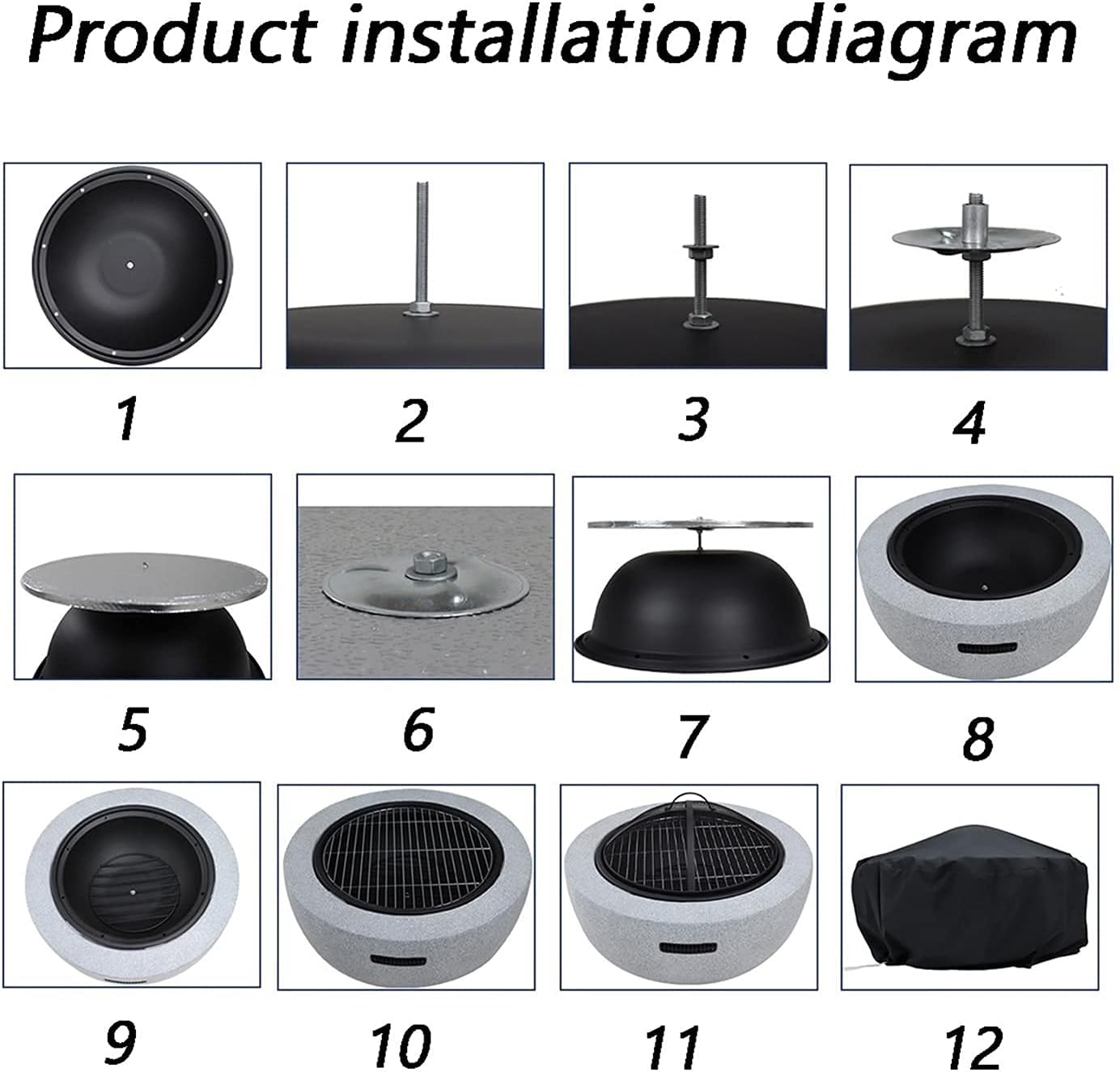 Product installation diagram

1

2

3

4

5

6

7

8

9

10

11

12