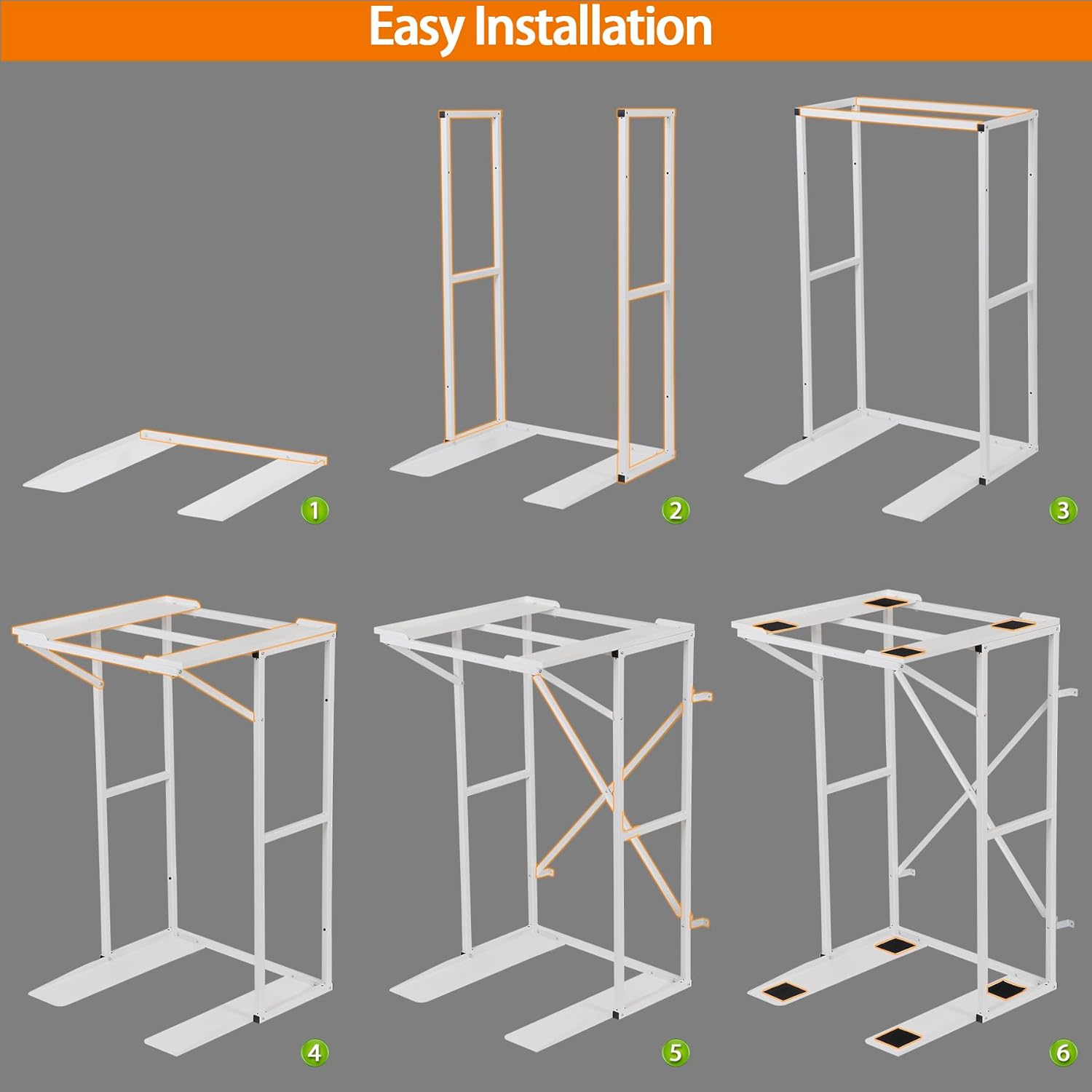 Easy Installation

1

2

3

4

5

6