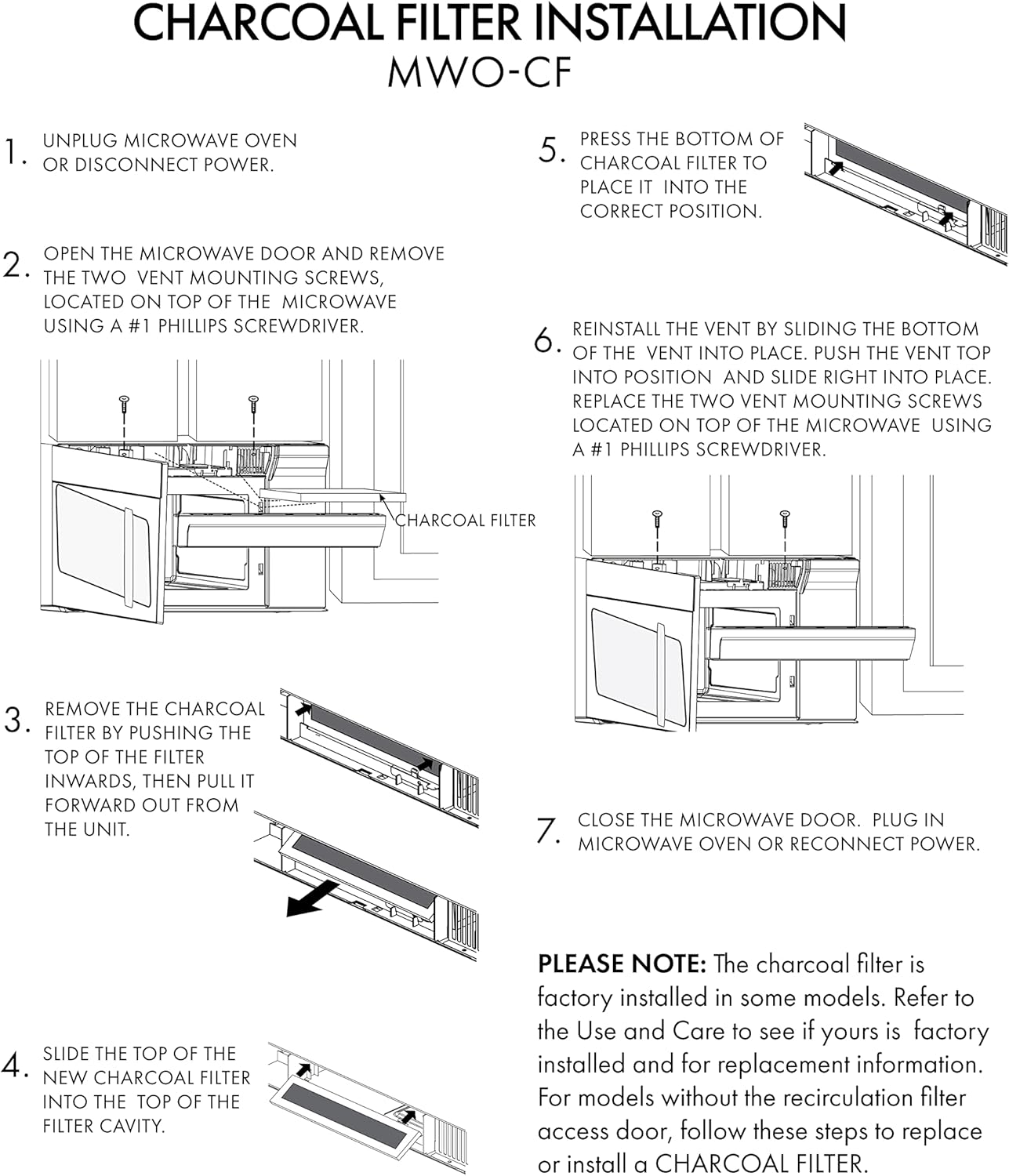 CHARCOAL FILTER INSTALLATION
MWO-CF

1. UNPLUG MICROWAVE OVEN OR DISCONNECT POWER.

2. OPEN THE MICROWAVE DOOR AND REMOVE THE TWO VENT MOUNTING SCREWS, LOCATED ON TOP OF THE MICROWAVE USING A #1 PHILLIPS SCREWDRIVER.

CHARCOAL FILTER

3. REMOVE THE CHARCOAL FILTER BY PUSHING THE TOP OF THE FILTER INWARDS, THEN PULL IT FORWARD OUT FROM THE UNIT.

4. SLIDE THE TOP OF THE NEW CHARCOAL FILTER INTO THE TOP OF THE FILTER CAVITY.

5. PRESS THE BOTTOM OF CHARCOAL FILTER TO PLACE IT INTO THE CORRECT POSITION.

6. REINSTALL THE VENT BY SLIDING THE BOTTOM OF THE VENT INTO PLACE. PUSH THE VENT TOP INTO POSITION AND SLIDE RIGHT INTO PLACE. REPLACE THE TWO VENT MOUNTING SCREWS LOCATED ON TOP OF THE MICROWAVE USING A #1 PHILLIPS SCREWDRIVER.

7. CLOSE THE MICROWAVE DOOR. PLUG IN MICROWAVE OVEN OR RECONNECT POWER.

PLEASE NOTE: The charcoal filter is factory installed in some models. Refer to the Use and Care to see if yours is factory installed and for replacement information. For models without the recirculation filter access door, follow these steps to replace or install a CHARCOAL FILTER.