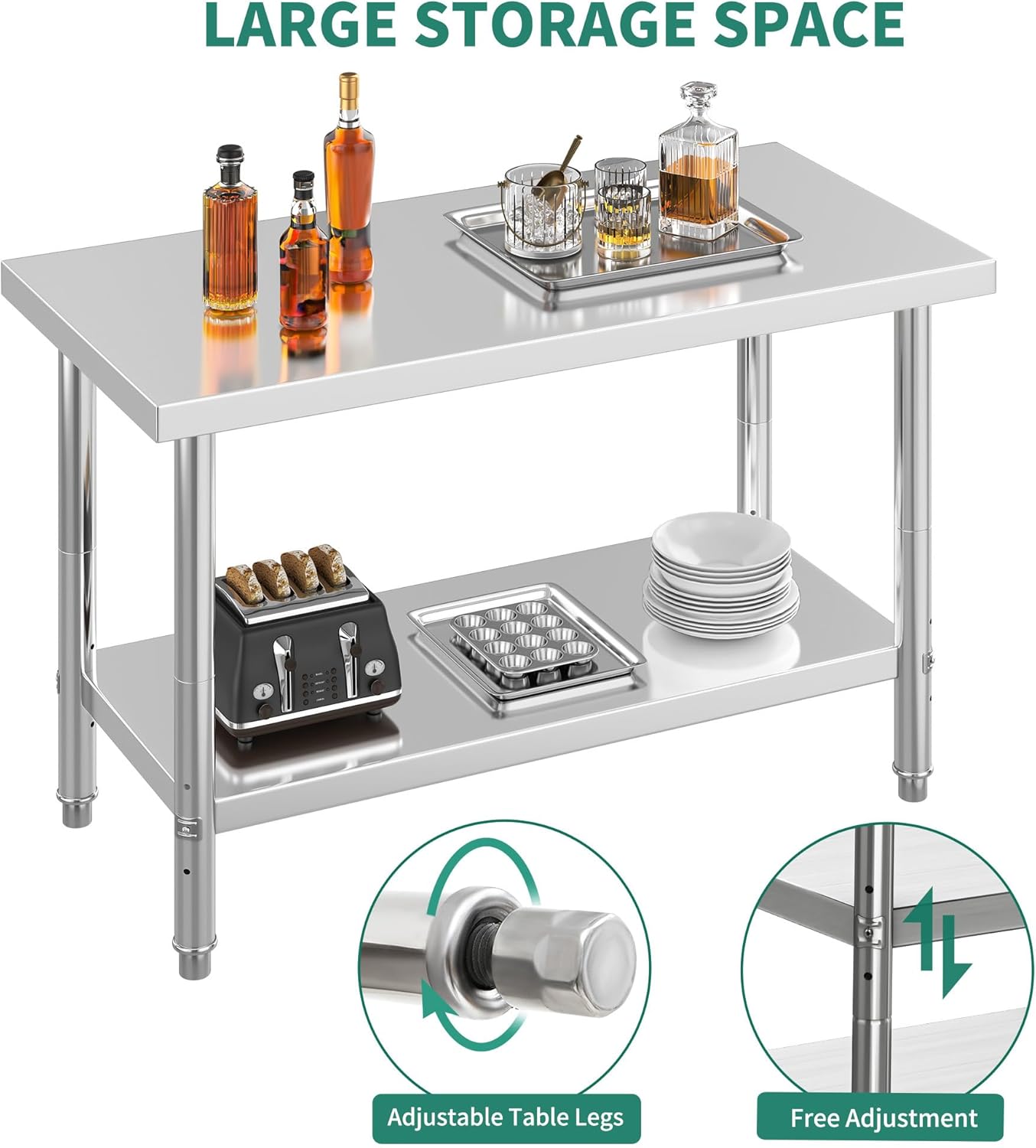 LARGE STORAGE SPACE

Adjustable Table Legs

Free Adjustment