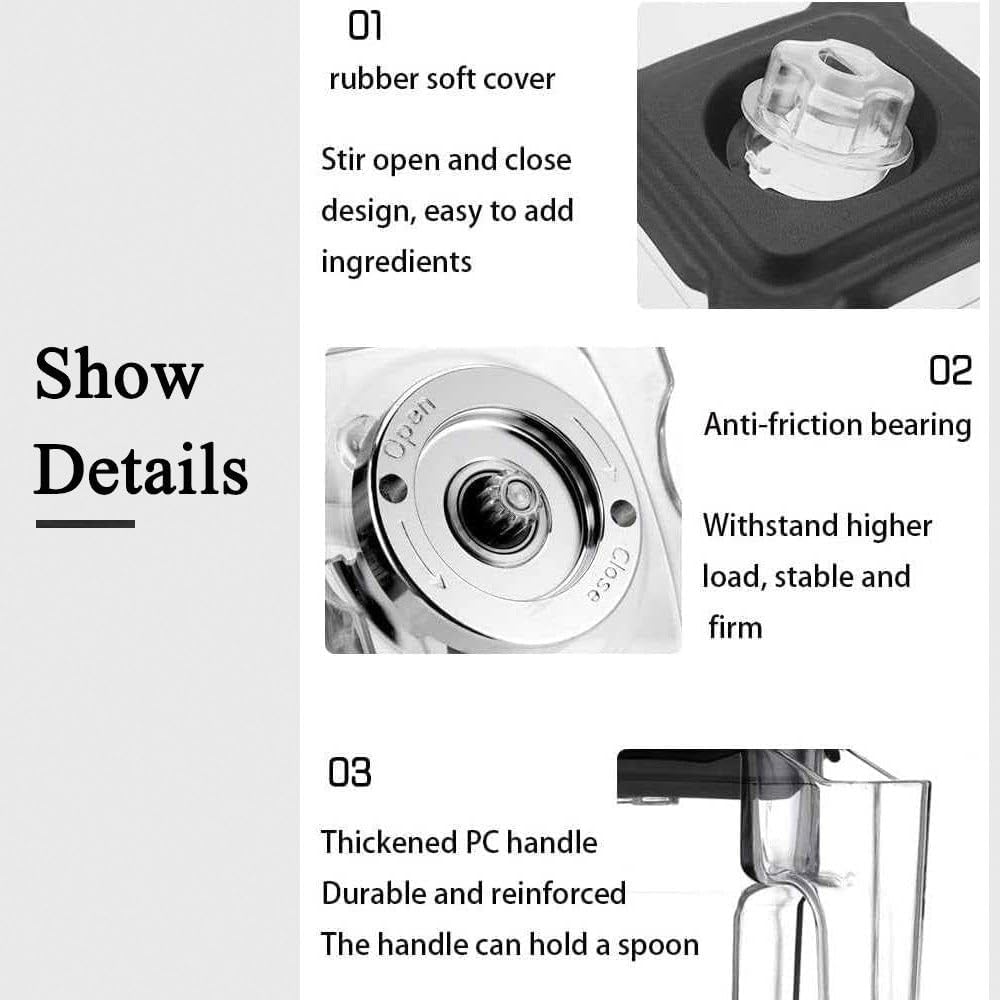 Show Details

01
rubber soft cover

Stir open and close design, easy to add ingredients

Open
Close

02
Anti-friction bearing

Withstand higher load, stable and firm

03
Thickened PC handle
Durable and reinforced
The handle can hold a spoon